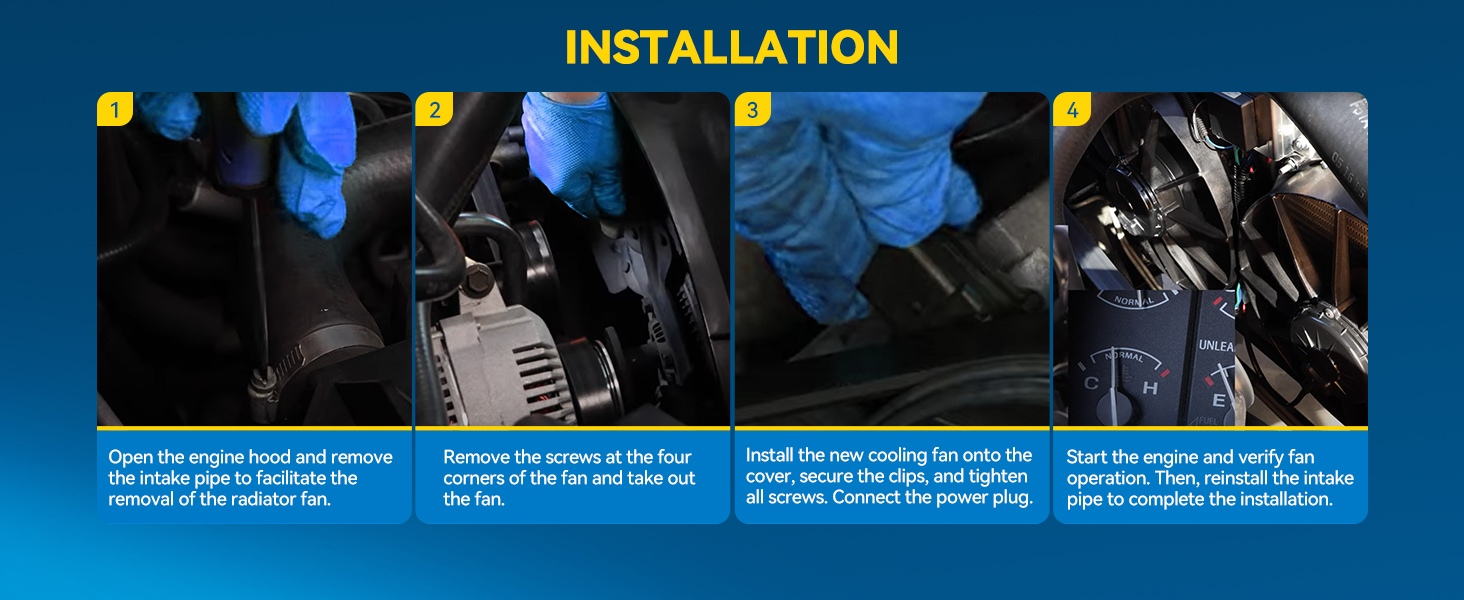 INSTALLATION

1

Open the engine hood and remove the intake pipe to facilitate the removal of the radiator fan.

2

Remove the screws at the four corners of the fan and take out the fan.

3

Install the new cooling fan onto the cover, secure the clips, and tighten all screws. Connect the power plug.

4

NORMAL

NORMAL

C H

UNLEA

E

FUEL

Start the engine and verify fan operation. Then, reinstall the intake pipe to complete the installation.