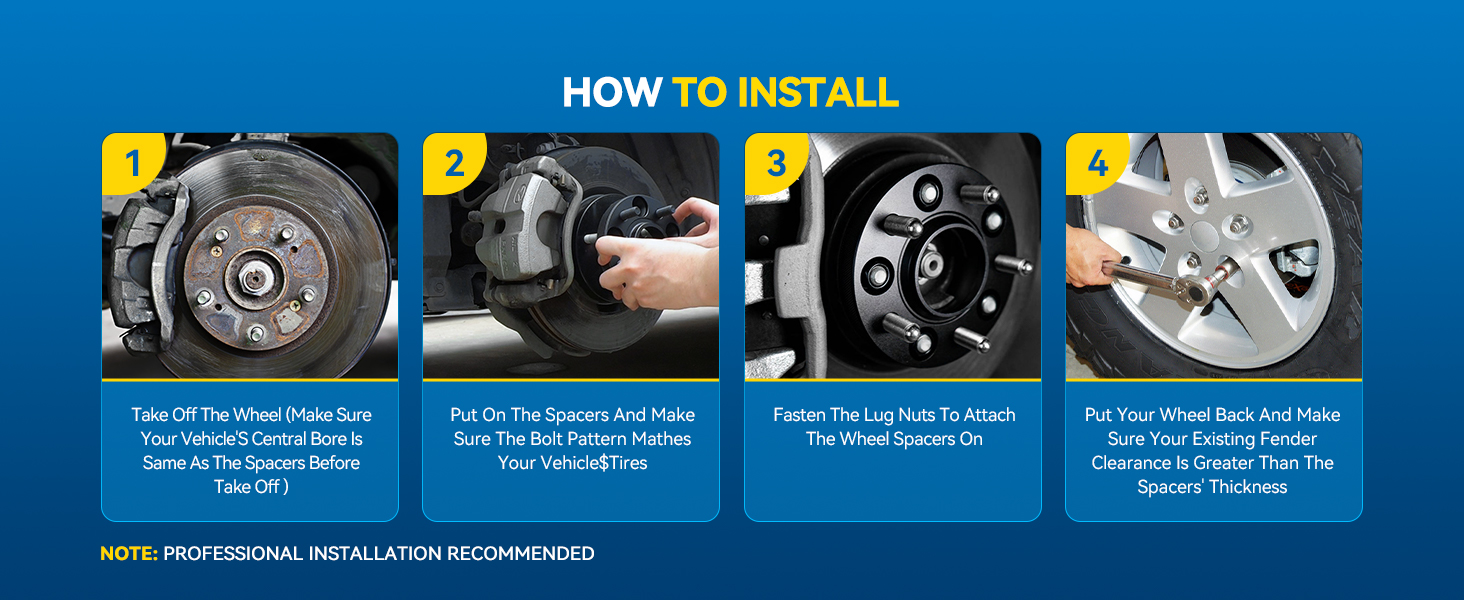 HOW TO INSTALL

1

Take Off The Wheel (Make Sure Your Vehicle'S Central Bore Is Same As The Spacers Before Take Off )

2

Put On The Spacers And Make Sure The Bolt Pattern Mathes Your Vehicle$Tires

3

Fasten The Lug Nuts To Attach The Wheel Spacers On

4

Put Your Wheel Back And Make Sure Your Existing Fender Clearance Is Greater Than The Spacers' Thickness

NOTE: PROFESSIONAL INSTALLATION RECOMMENDED