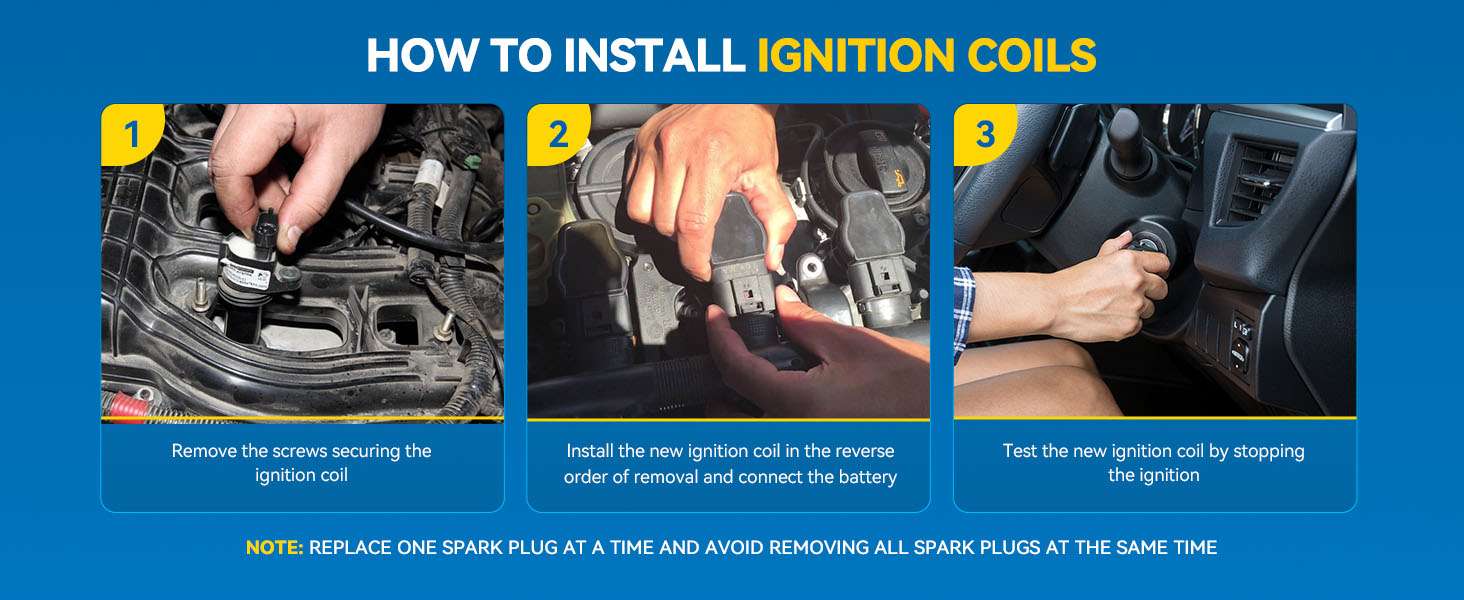 HOW TO INSTALL IGNITION COILS

1

Remove the screws securing the ignition coil

2

Install the new ignition coil in the reverse order of removal and connect the battery

3

Test the new ignition coil by stopping the ignition

NOTE: REPLACE ONE SPARK PLUG AT A TIME AND AVOID REMOVING ALL SPARK PLUGS AT THE SAME TIME