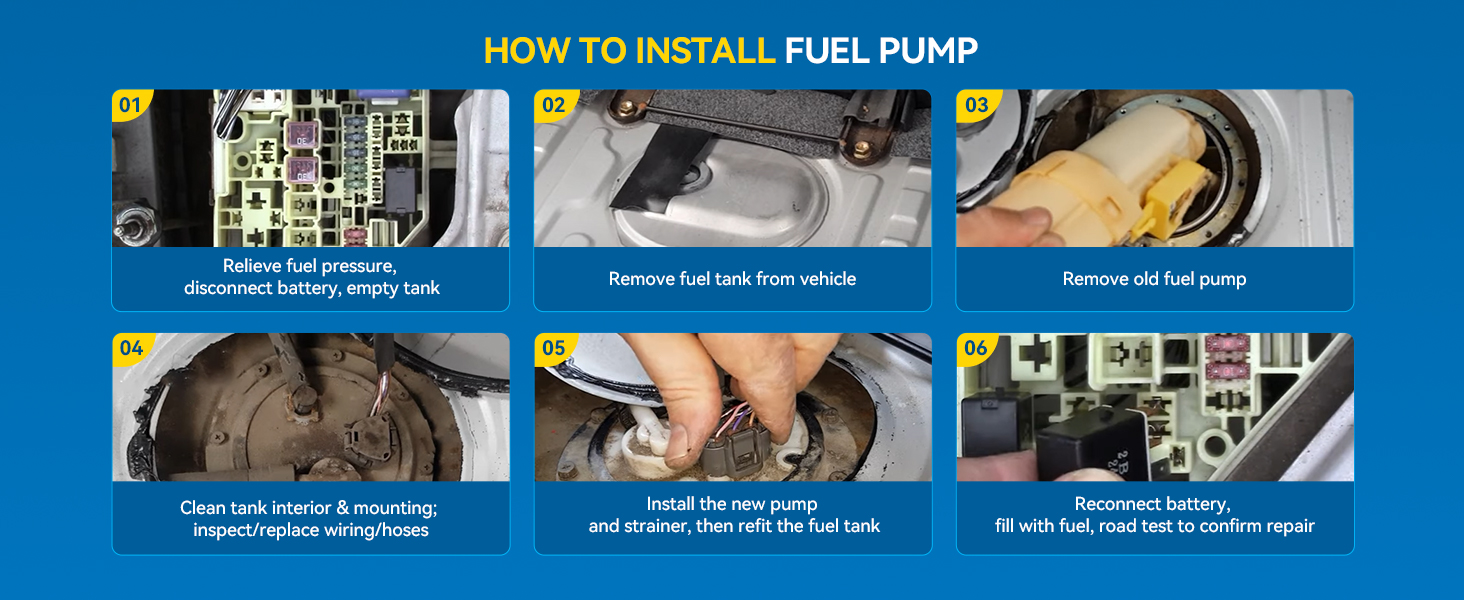 HOW TO INSTALL FUEL PUMP

01

Relieve fuel pressure, disconnect battery, empty tank

02

Remove fuel tank from vehicle

03

Remove old fuel pump

04

Clean tank interior & mounting; inspect/replace wiring/hoses

05

Install the new pump and strainer, then refit the fuel tank

06

Reconnect battery, fill with fuel, road test to confirm repair