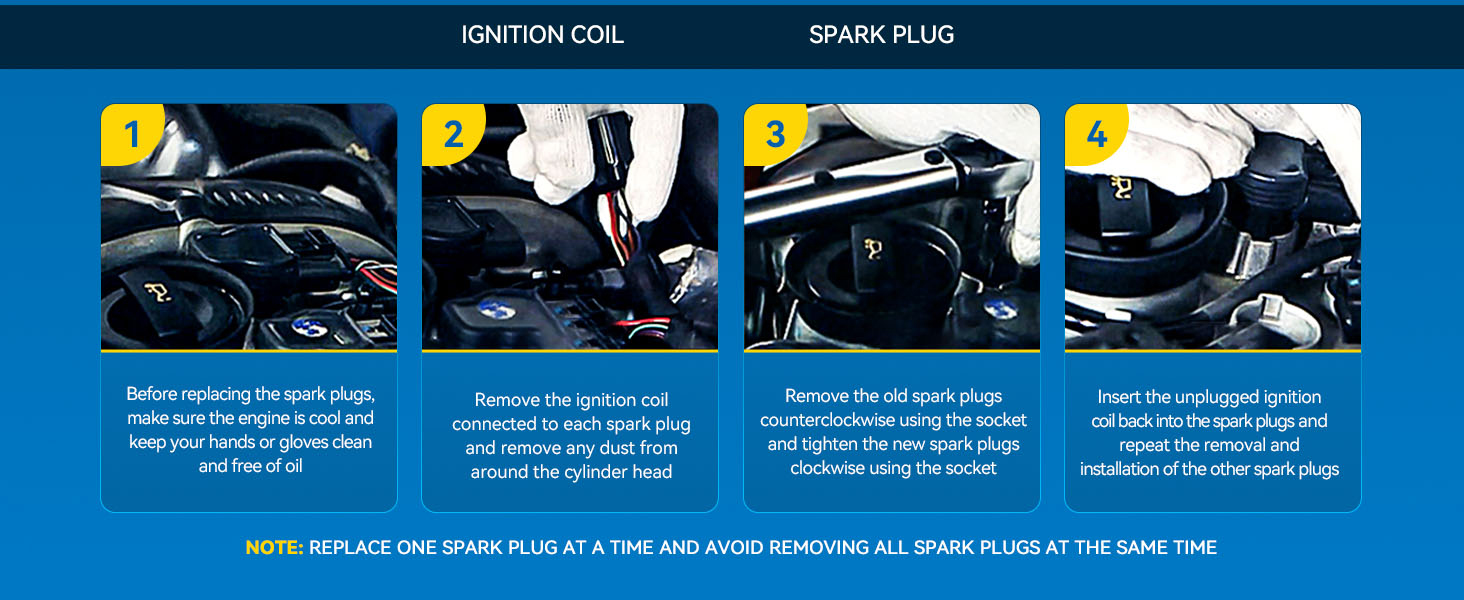 IGNITION COIL SPARK PLUG

1

Before replacing the spark plugs, make sure the engine is cool and keep your hands or gloves clean and free of oil

2

Remove the ignition coil connected to each spark plug and remove any dust from around the cylinder head

3

Remove the old spark plugs counterclockwise using the socket and tighten the new spark plugs clockwise using the socket

4

Insert the unplugged ignition coil back into the spark plugs and repeat the removal and installation of the other spark plugs

NOTE: REPLACE ONE SPARK PLUG AT A TIME AND AVOID REMOVING ALL SPARK PLUGS AT THE SAME TIME