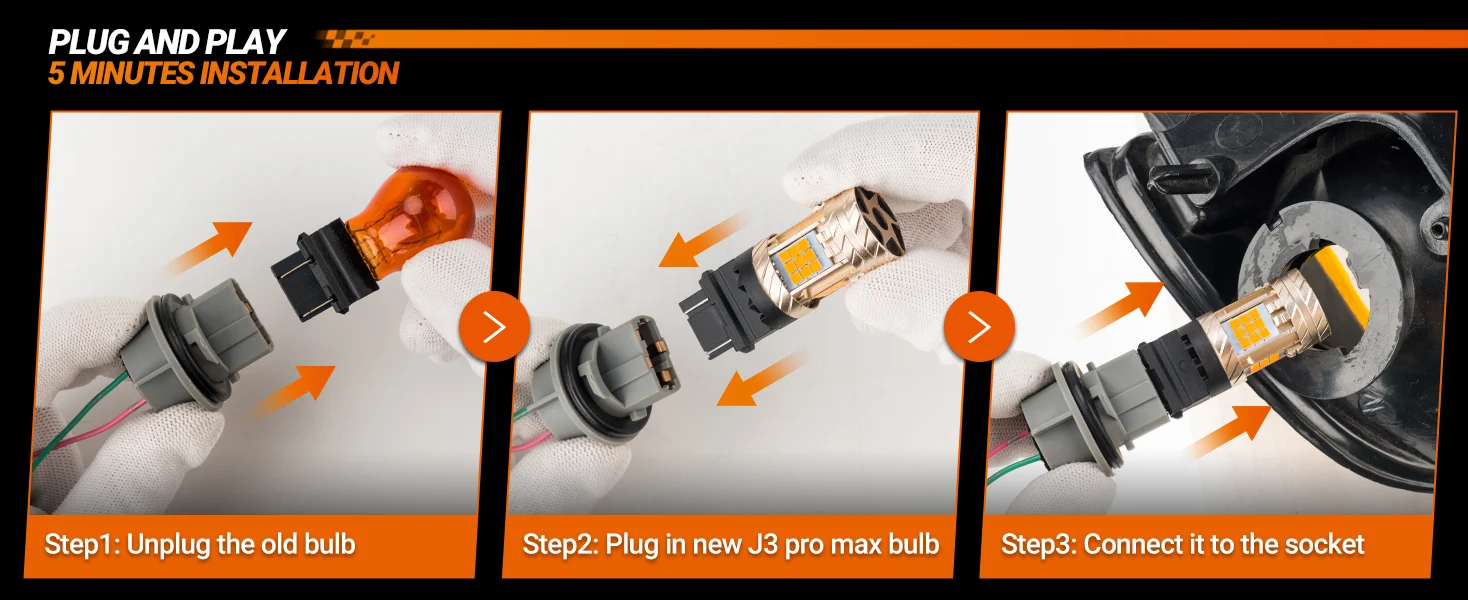 PLUG AND PLAY
5 MINUTES INSTALLATION

Step1: Unplug the old bulb

Step2: Plug in new J3 pro max bulb

Step3: Connect it to the socket