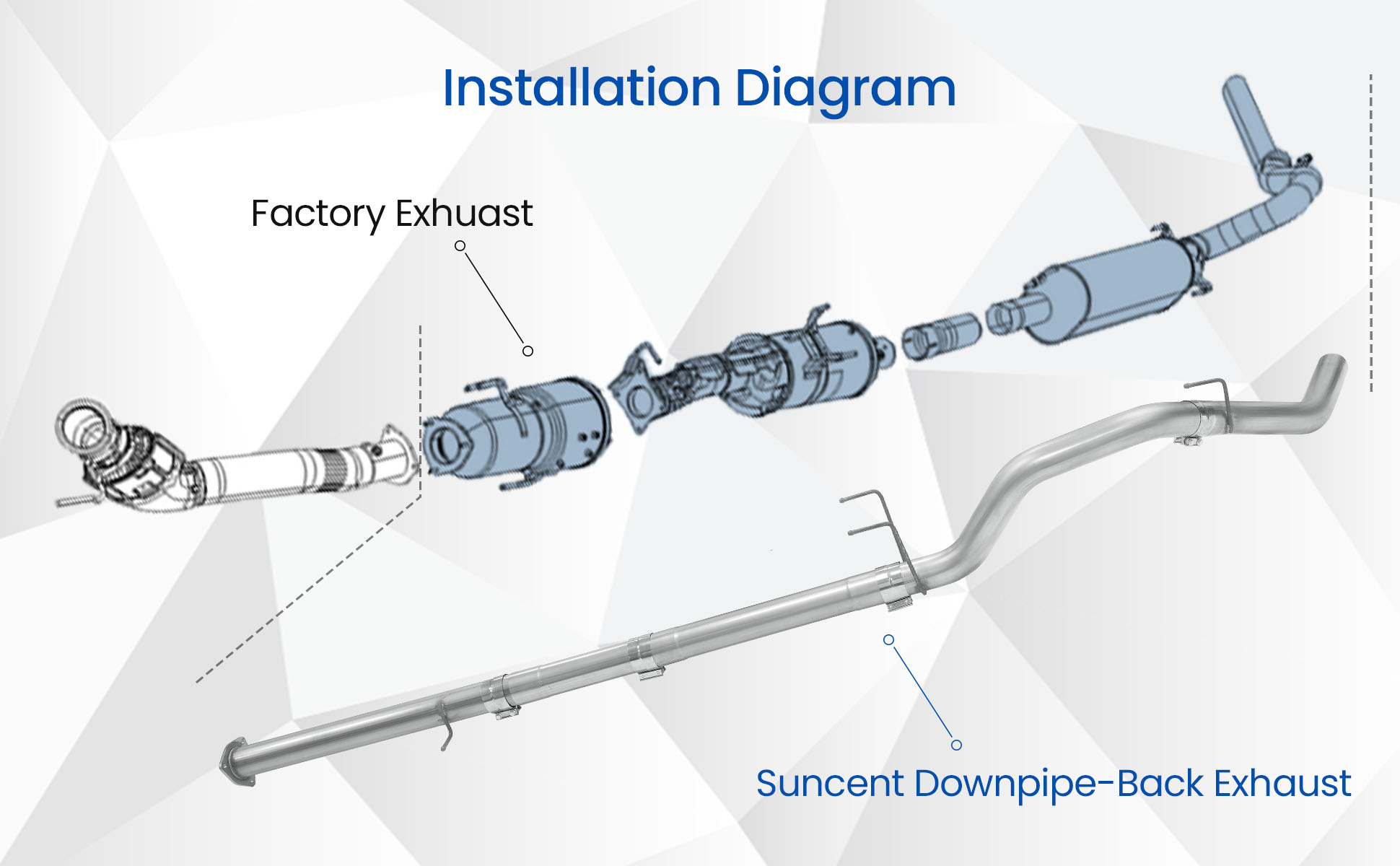 Installation Diagram

Factory Exhuast

Suncent Downpipe-Back Exhaust