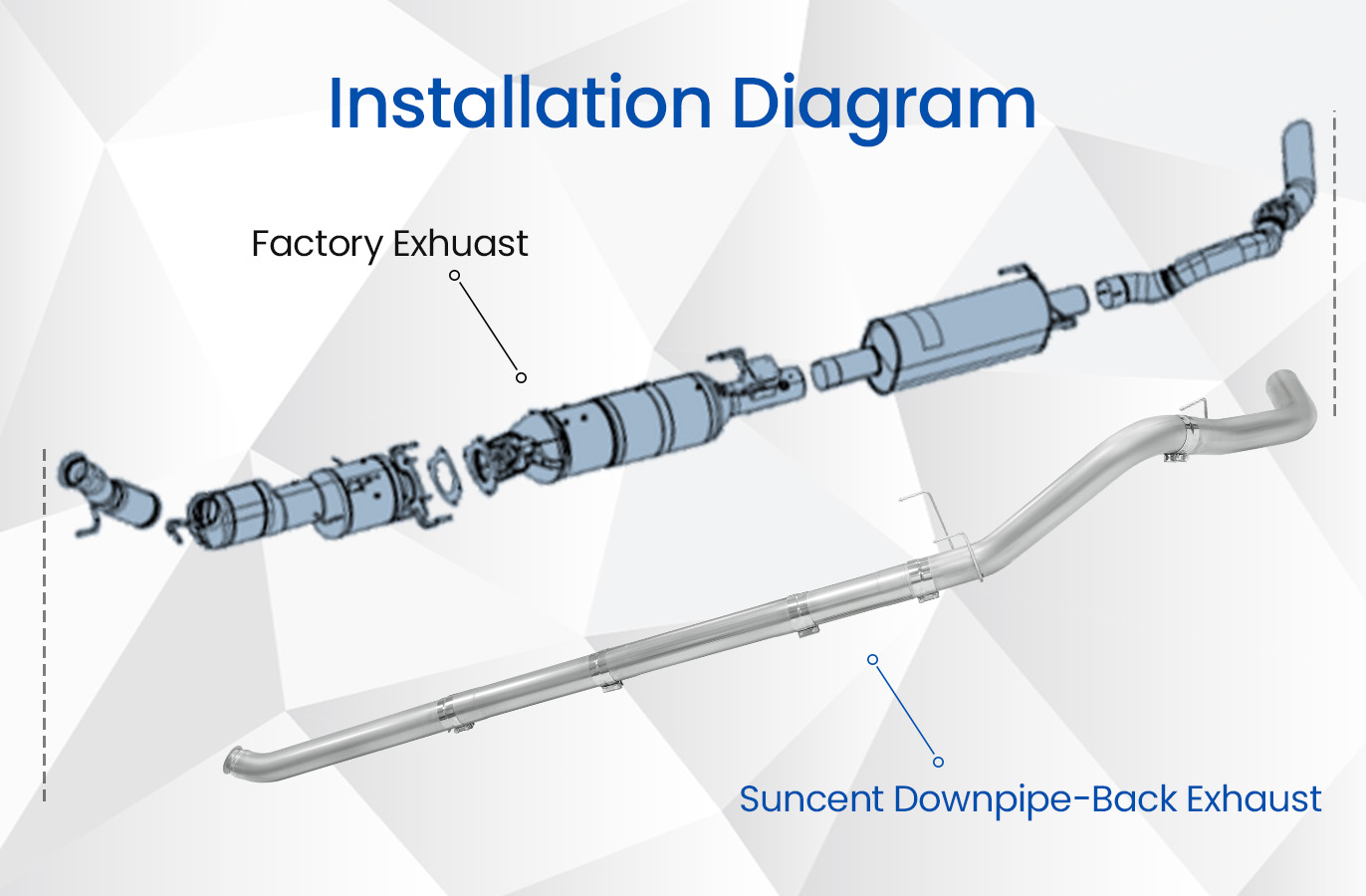 Installation Diagram

Factory Exhuast

Suncent Downpipe-Back Exhaust