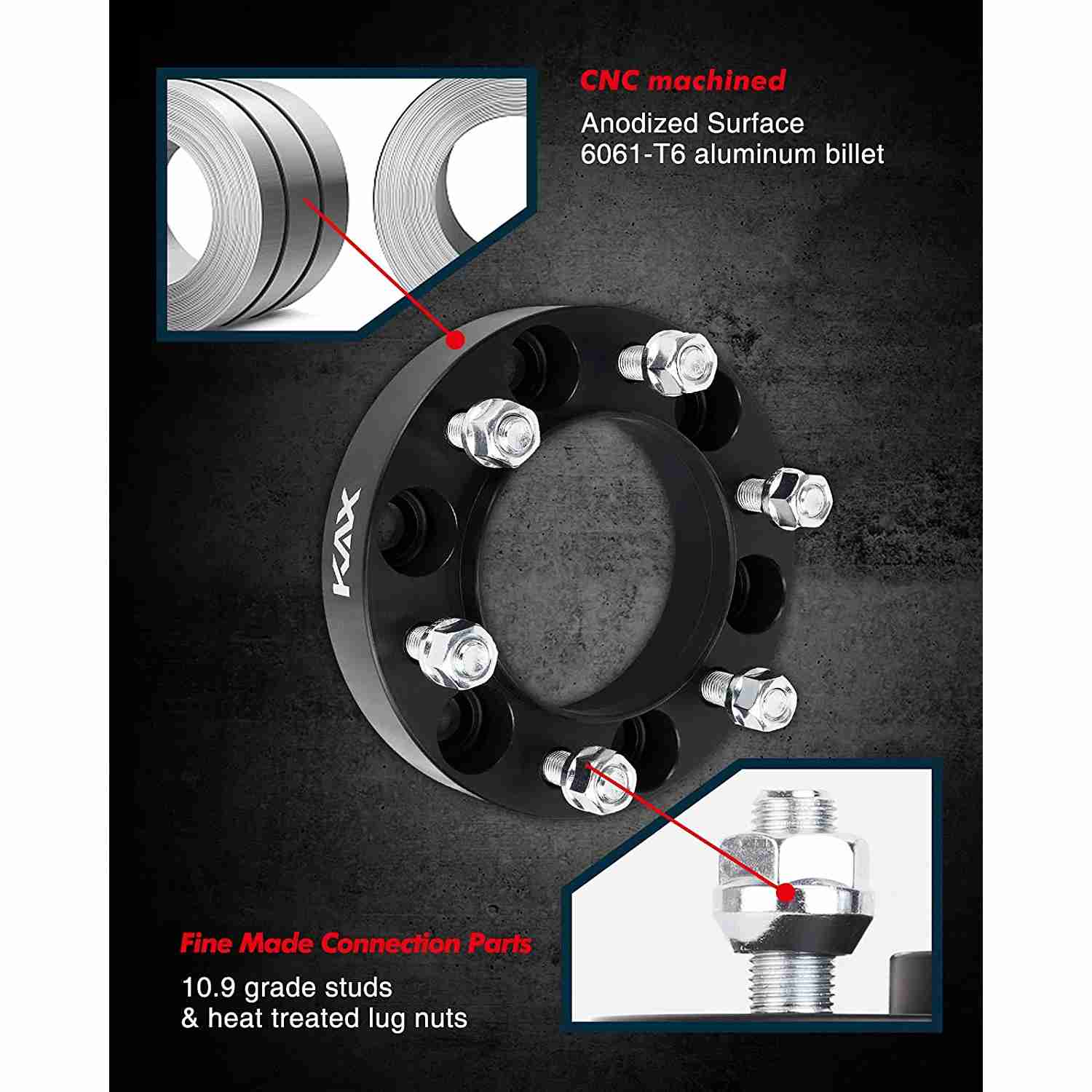 CNC machined

Anodized Surface
6061-T6 aluminum billet

KAX

Fine Made Connection Parts

10.9 grade studs
& heat treated lug nuts