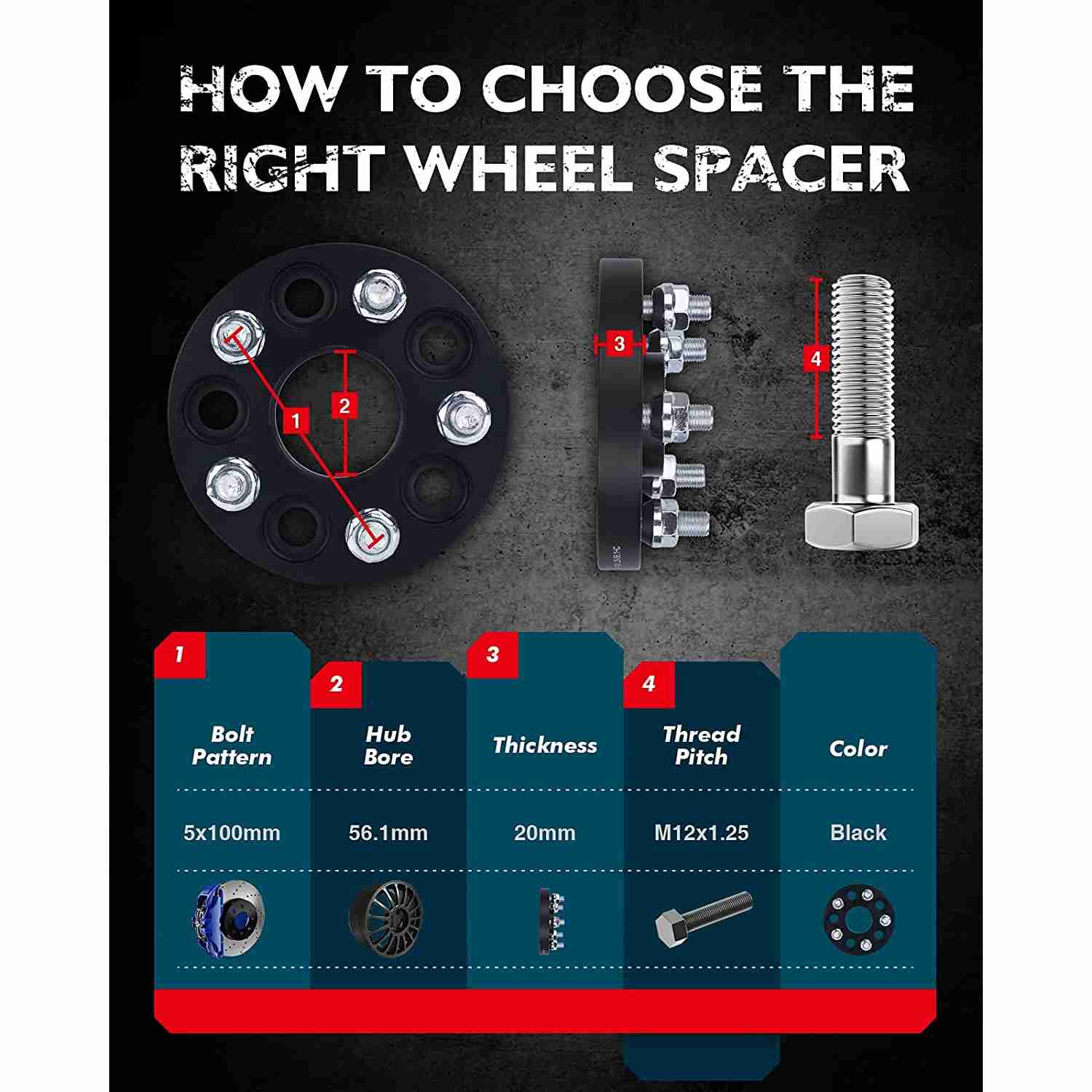 HOW TO CHOOSE THE RIGHT WHEEL SPACER

1

2

3

4

| 1 Bolt Pattern | 2 Hub Bore | 3 Thickness | 4 Thread Pitch | Color |
|---|---|---|---|---|
| 5x100mm | 56.1mm | 20mm | M12x1.25 | Black |