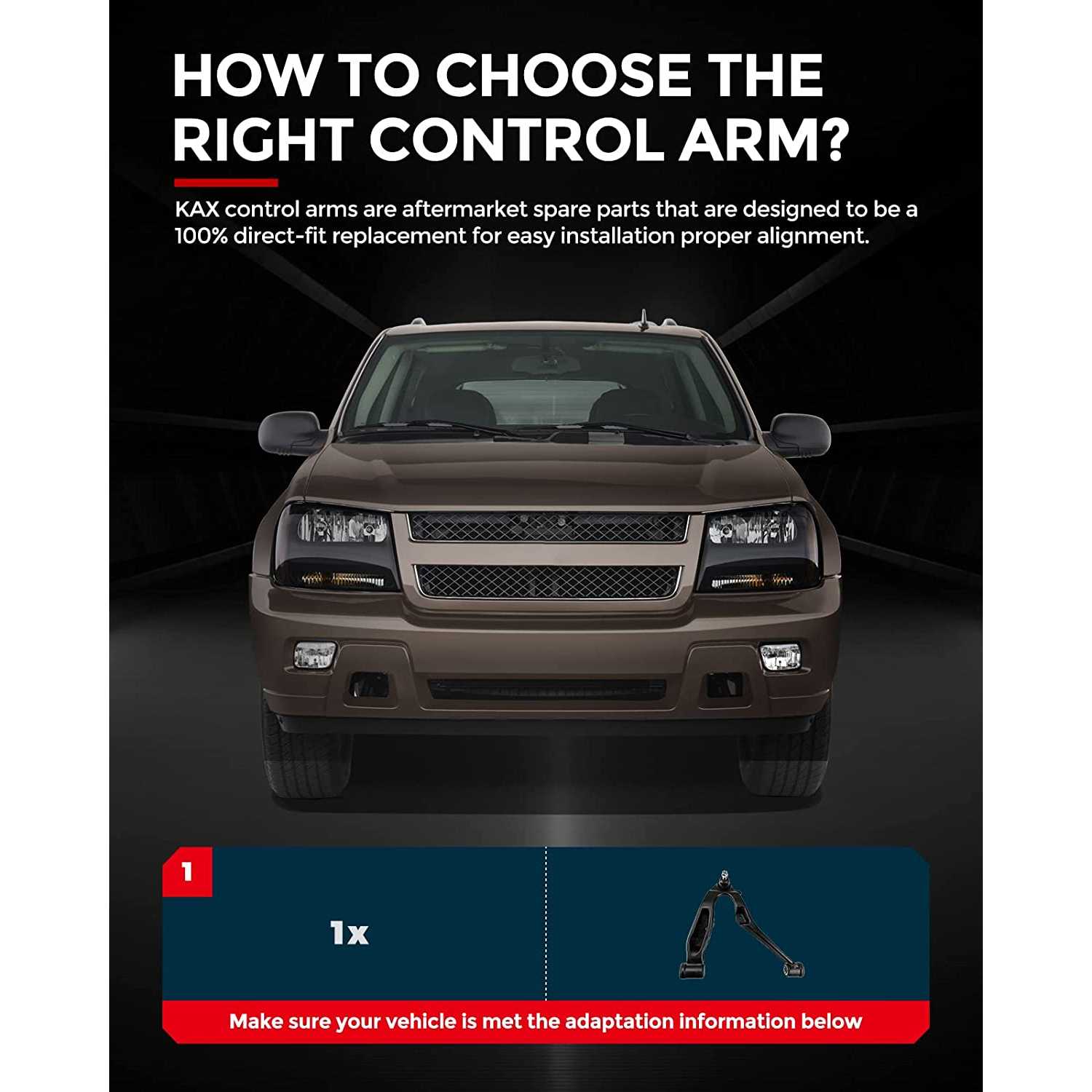 HOW TO CHOOSE THE RIGHT CONTROL ARM?

KAX control arms are aftermarket spare parts that are designed to be a 100% direct-fit replacement for easy installation proper alignment.

1

1x

Make sure your vehicle is met the adaptation information below