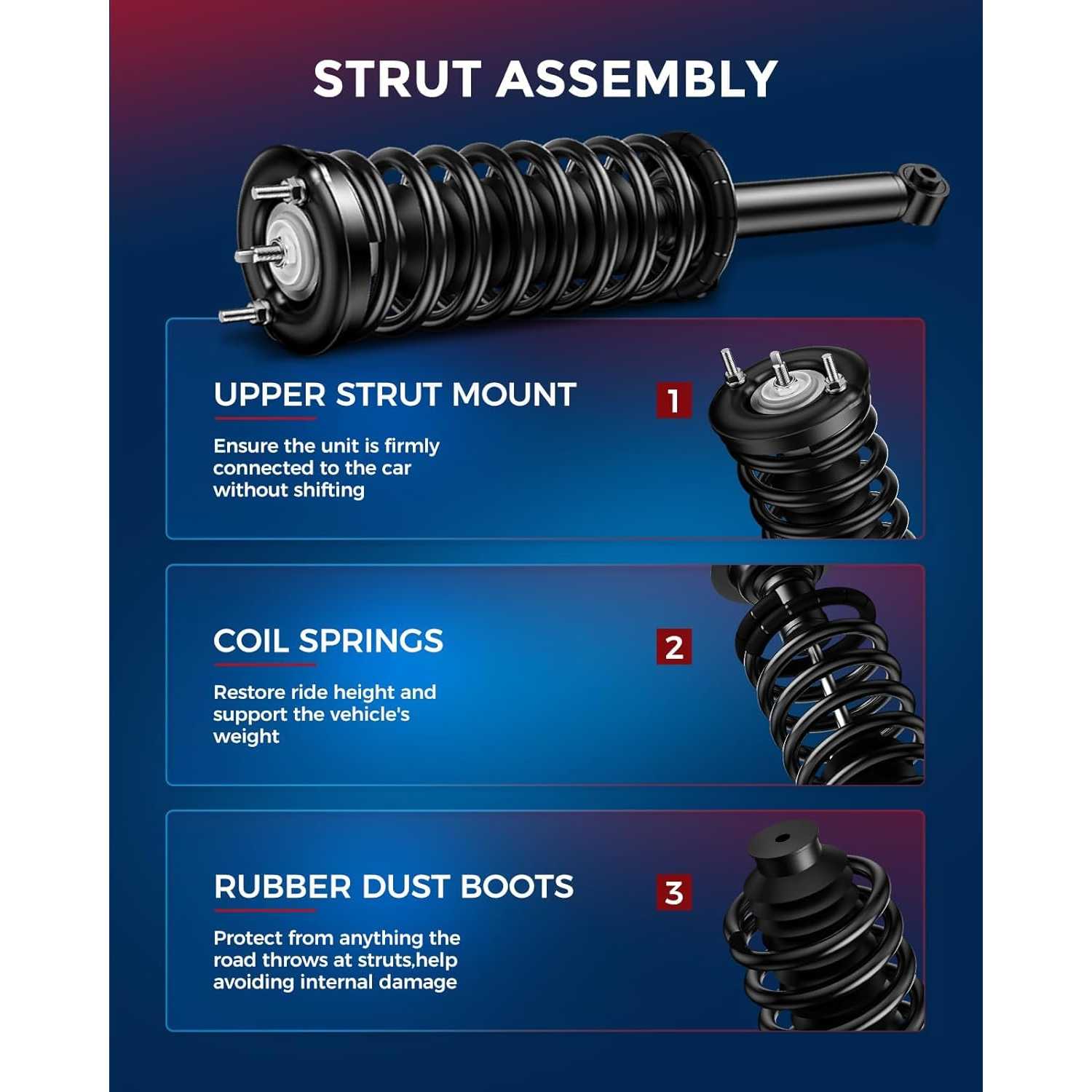 STRUT ASSEMBLY

UPPER STRUT MOUNT

1

Ensure the unit is firmly connected to the car without shifting

COIL SPRINGS

2

Restore ride height and support the vehicle's weight

RUBBER DUST BOOTS

3

Protect from anything the road throws at struts,help avoiding internal damage