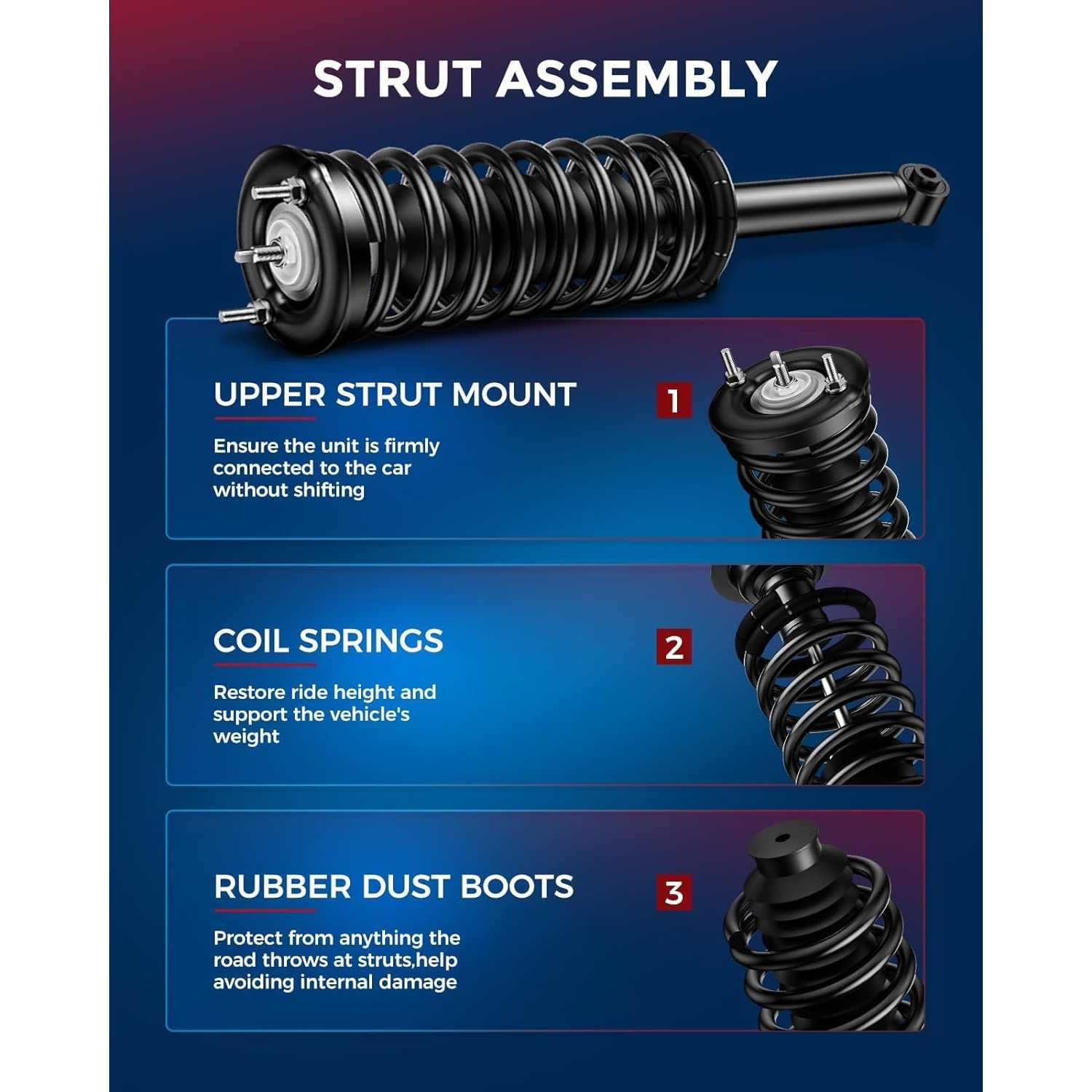 STRUT ASSEMBLY

UPPER STRUT MOUNT

1

Ensure the unit is firmly connected to the car without shifting

COIL SPRINGS

2

Restore ride height and support the vehicle's weight

RUBBER DUST BOOTS

3

Protect from anything the road throws at struts,help avoiding internal damage