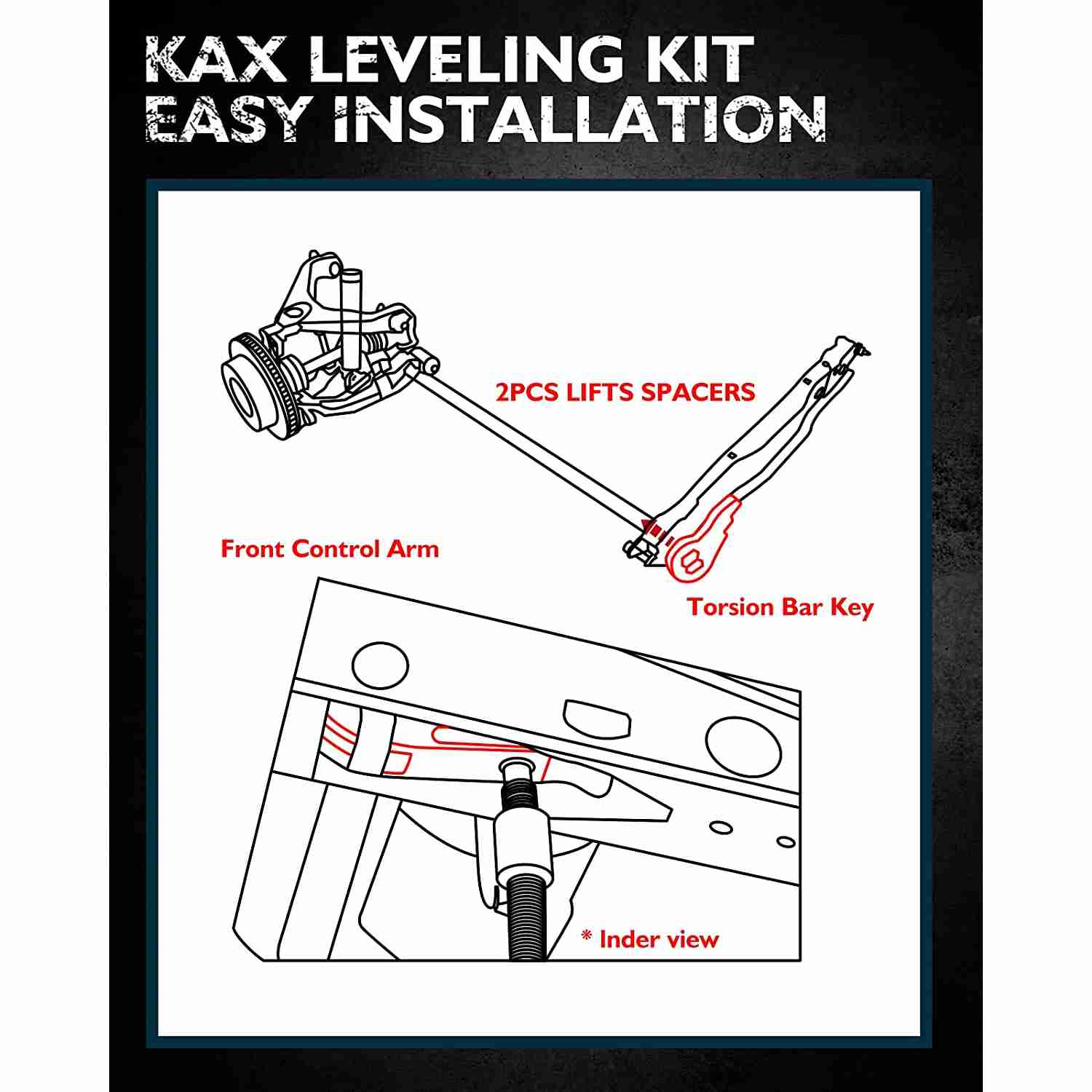 KAX LEVELING KIT
EASY INSTALLATION

2PCS LIFTS SPACERS

Front Control Arm

Torsion Bar Key

* Inder view