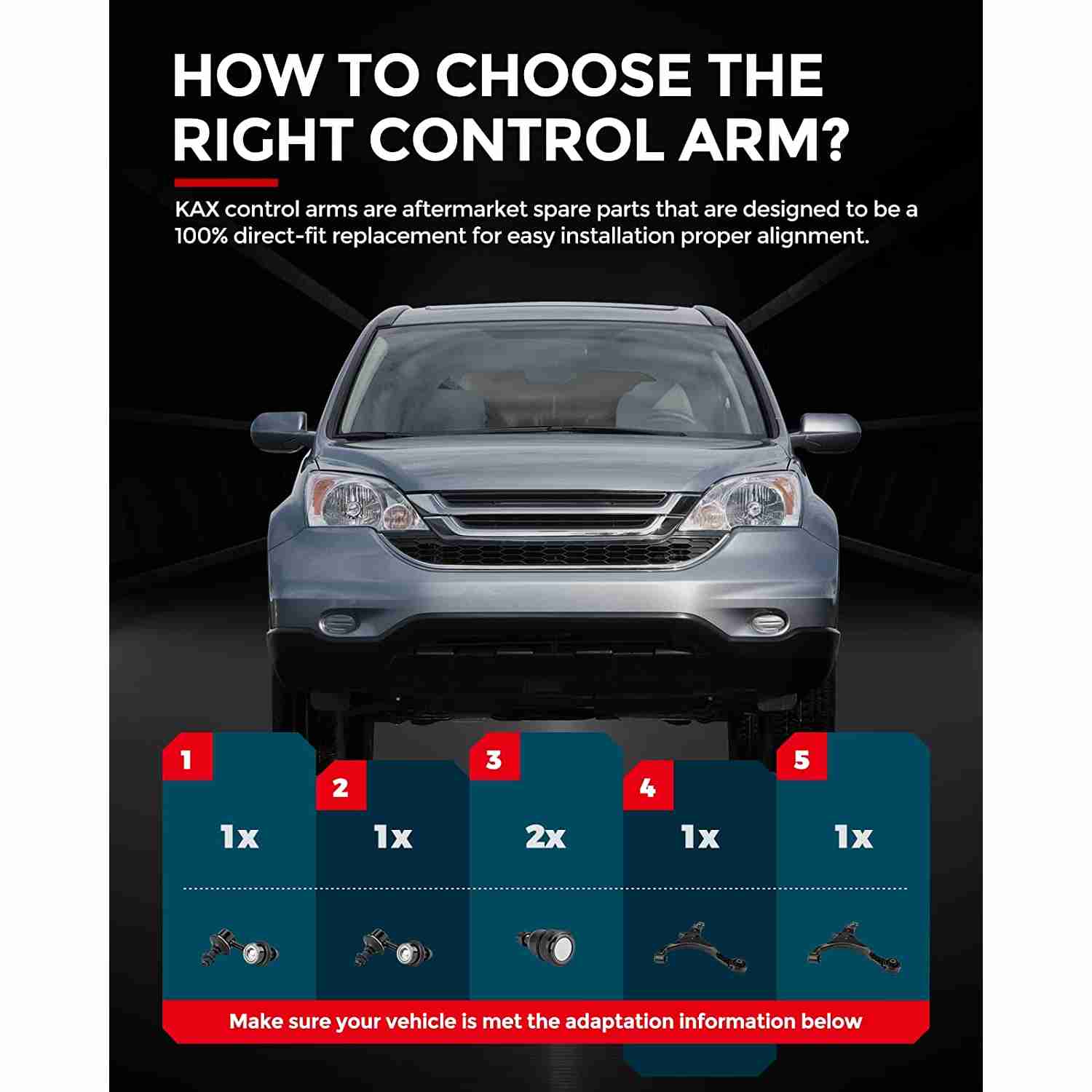 HOW TO CHOOSE THE RIGHT CONTROL ARM?

KAX control arms are aftermarket spare parts that are designed to be a 100% direct-fit replacement for easy installation proper alignment.

1
1x

2
1x

3
2x

4
1x

5
1x

Make sure your vehicle is met the adaptation information below