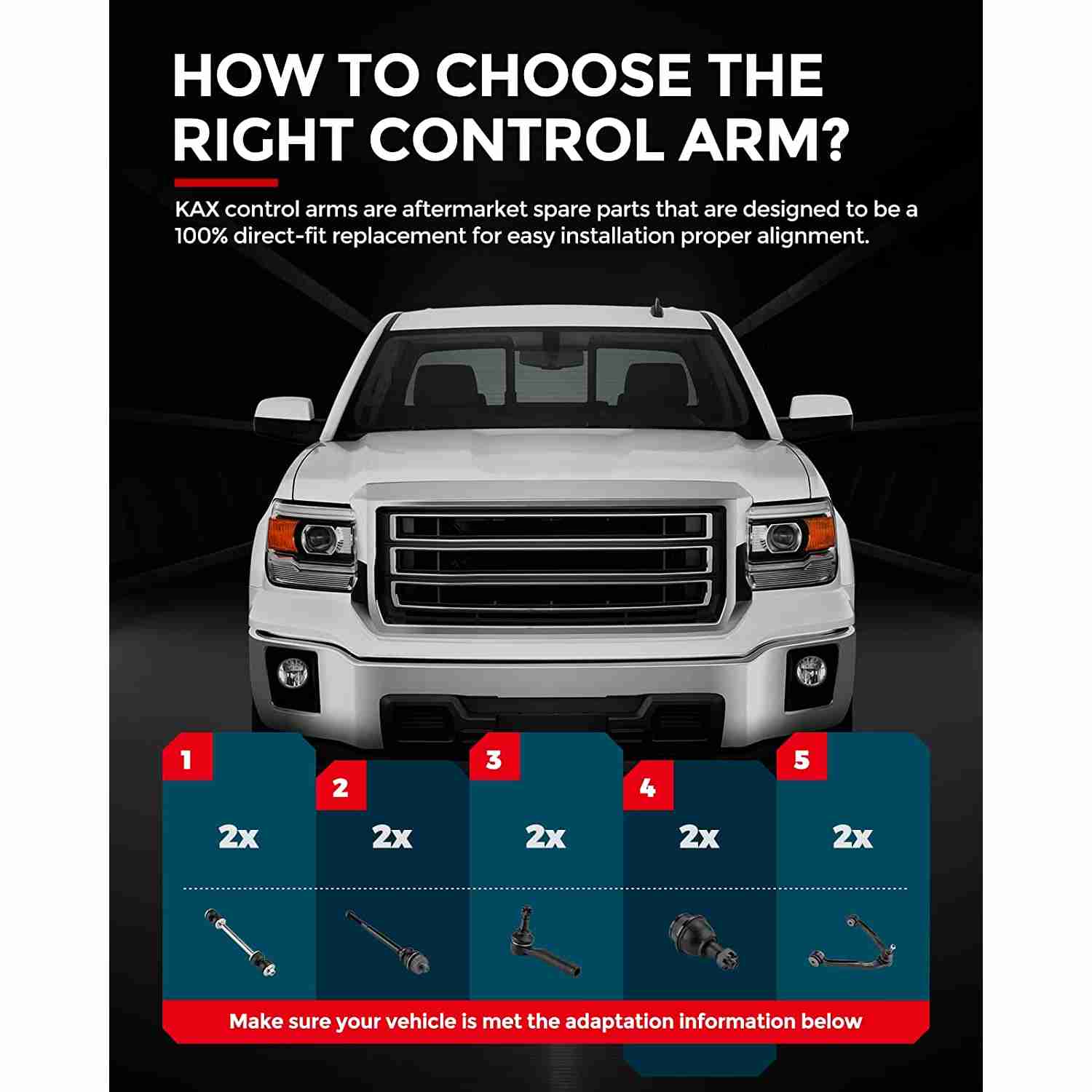 HOW TO CHOOSE THE RIGHT CONTROL ARM?

KAX control arms are aftermarket spare parts that are designed to be a 100% direct-fit replacement for easy installation proper alignment.

1

2x

2

2x

3

2x

4

2x

5

2x

Make sure your vehicle is met the adaptation information below