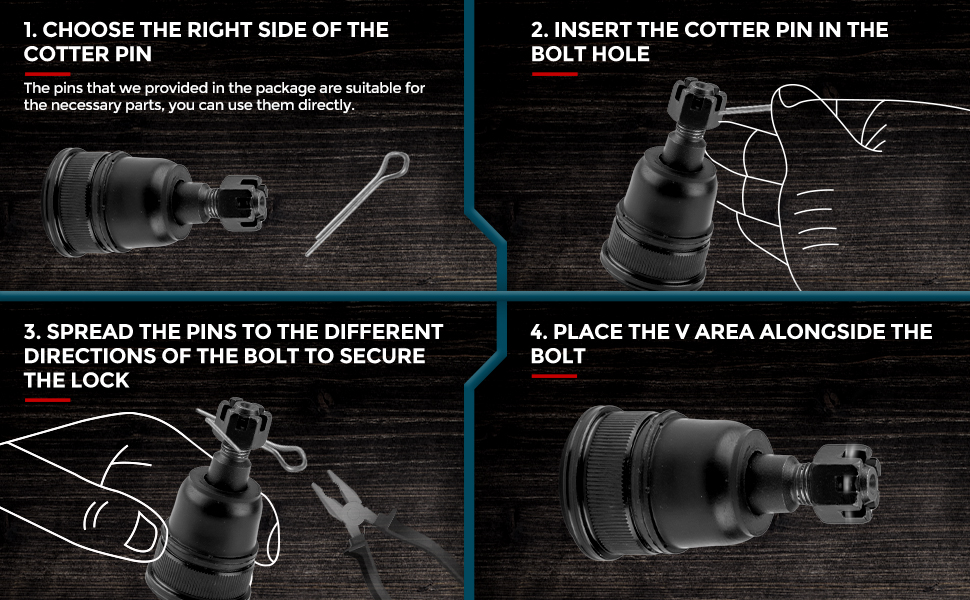 1. CHOOSE THE RIGHT SIDE OF THE COTTER PIN

The pins that we provided in the package are suitable for the necessary parts, you can use them directly.

2. INSERT THE COTTER PIN IN THE BOLT HOLE

3. SPREAD THE PINS TO THE DIFFERENT DIRECTIONS OF THE BOLT TO SECURE THE LOCK

4. PLACE THE V AREA ALONGSIDE THE BOLT