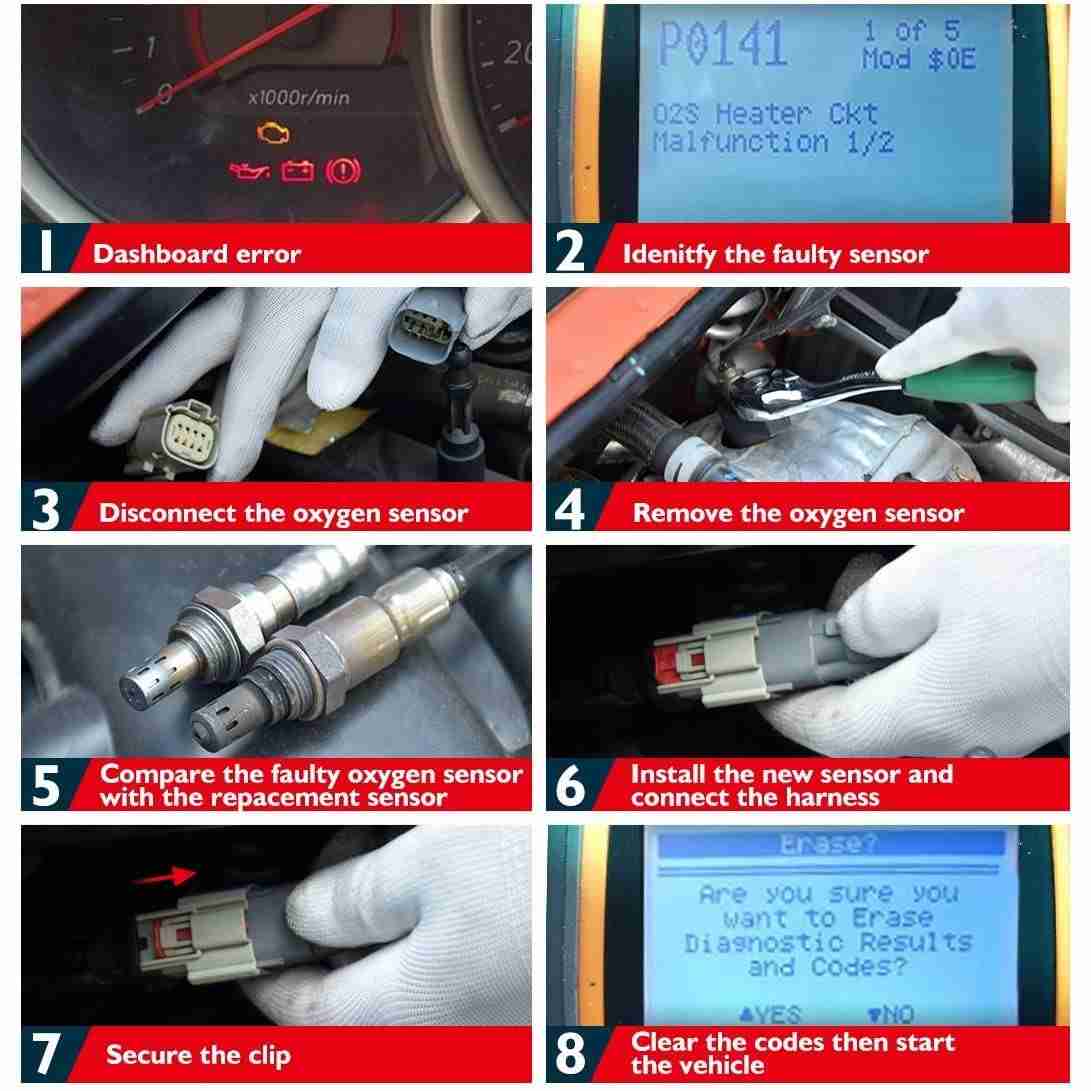 1 0 20
x1000r/min

1 Dashboard error

P0141 1 of 5
Mod $0E
O2S Heater Ckt
Malfunction 1/2

2 Idenitfy the faulty sensor

3 Disconnect the oxygen sensor

4 Remove the oxygen sensor

5 Compare the faulty oxygen sensor with the repacement sensor

6 Install the new sensor and connect the harness

7 Secure the clip

Erase?
Are you sure you want to Erase Diagnostic Results and Codes?
▲YES ▼NO

8 Clear the codes then start the vehicle