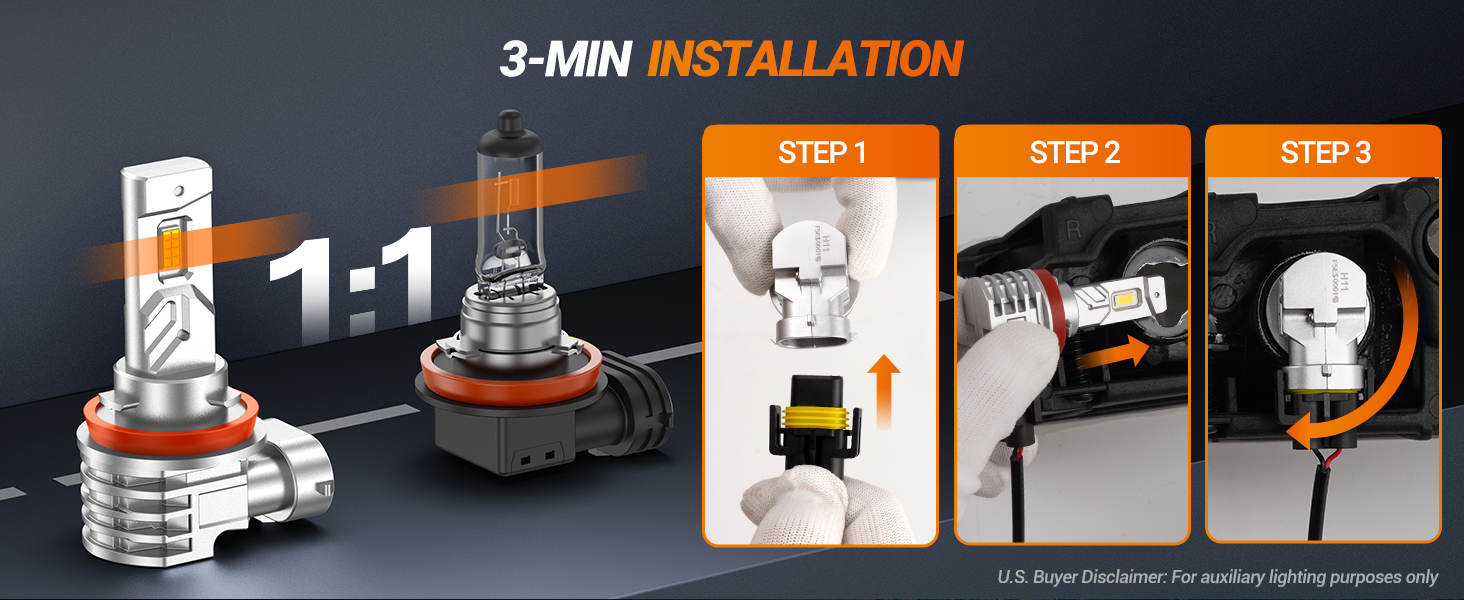 3-MIN INSTALLATION

1:1

STEP 1

H11

STEP 2

STEP 3

H11

U.S. Buyer Disclaimer: For auxiliary lighting purposes only