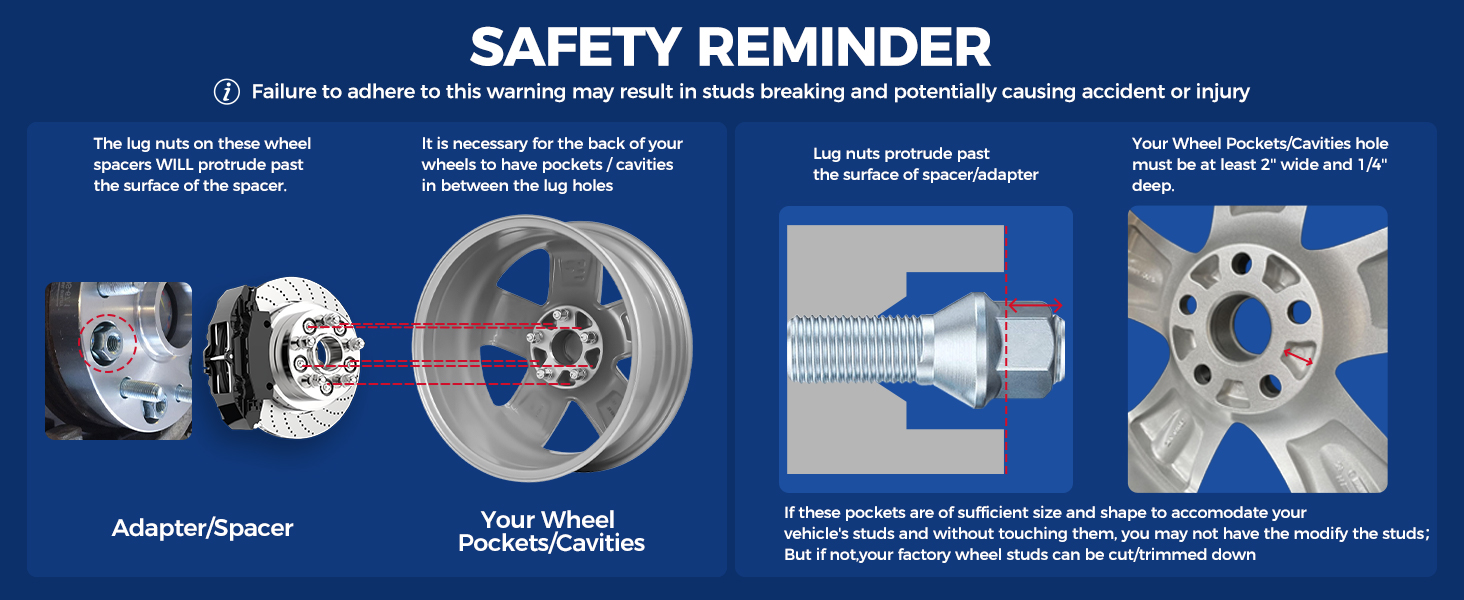 SAFETY REMINDER

Failure to adhere to this warning may result in studs breaking and potentially causing accident or injury

The lug nuts on these wheel spacers WILL protrude past the surface of the spacer.

It is necessary for the back of your wheels to have pockets / cavities in between the lug holes

Adapter/Spacer

Your Wheel Pockets/Cavities

Lug nuts protrude past the surface of spacer/adapter

Your Wheel Pockets/Cavities hole must be at least 2" wide and 1/4" deep.

If these pockets are of sufficient size and shape to accomodate your vehicle's studs and without touching them, you may not have the modify the studs; But if not,your factory wheel studs can be cut/trimmed down