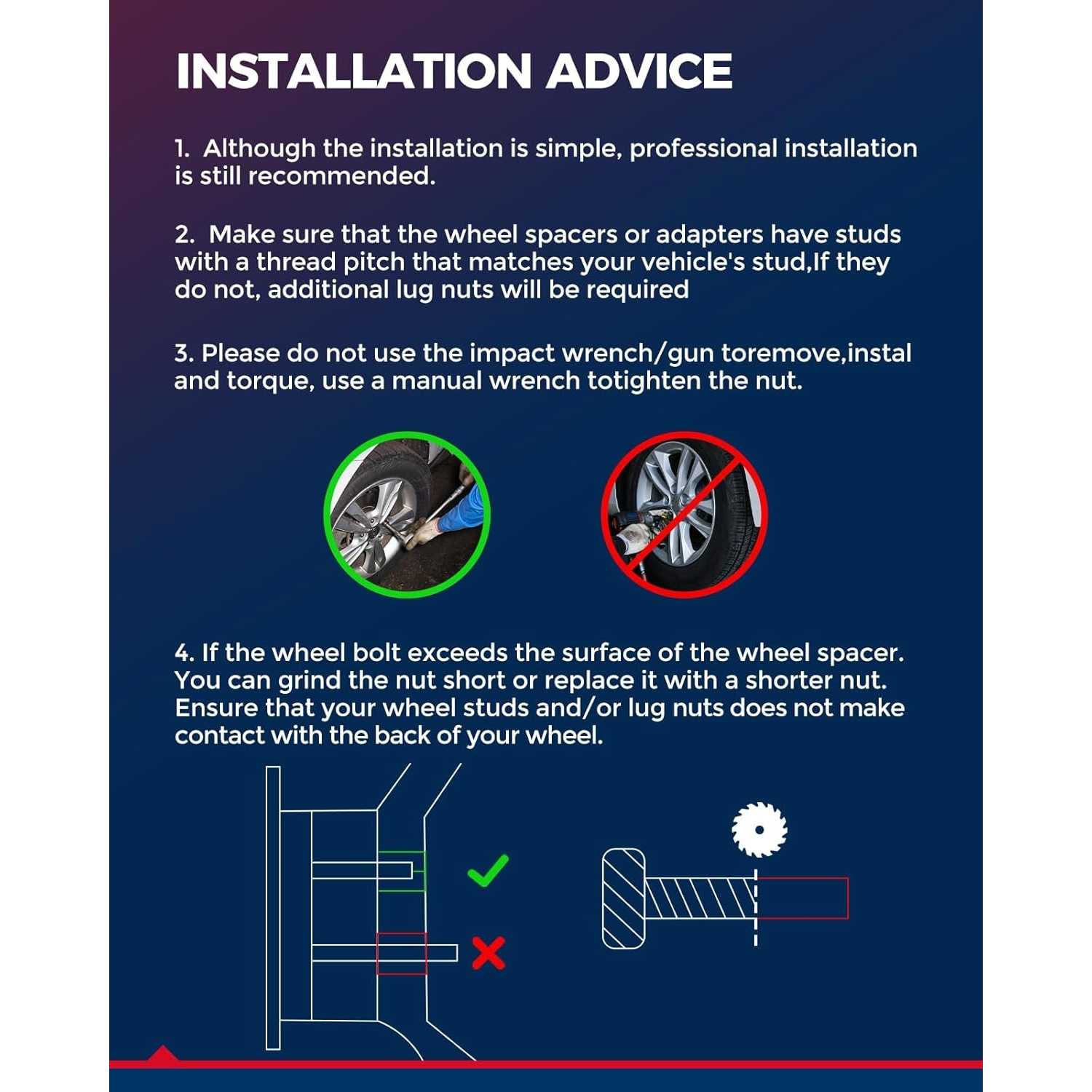 INSTALLATION ADVICE

1. Although the installation is simple, professional installation is still recommended.

2. Make sure that the wheel spacers or adapters have studs with a thread pitch that matches your vehicle's stud,If they do not, additional lug nuts will be required

3. Please do not use the impact wrench/gun toremove,instal and torque, use a manual wrench totighten the nut.

4. If the wheel bolt exceeds the surface of the wheel spacer. You can grind the nut short or replace it with a shorter nut. Ensure that your wheel studs and/or lug nuts does not make contact with the back of your wheel.