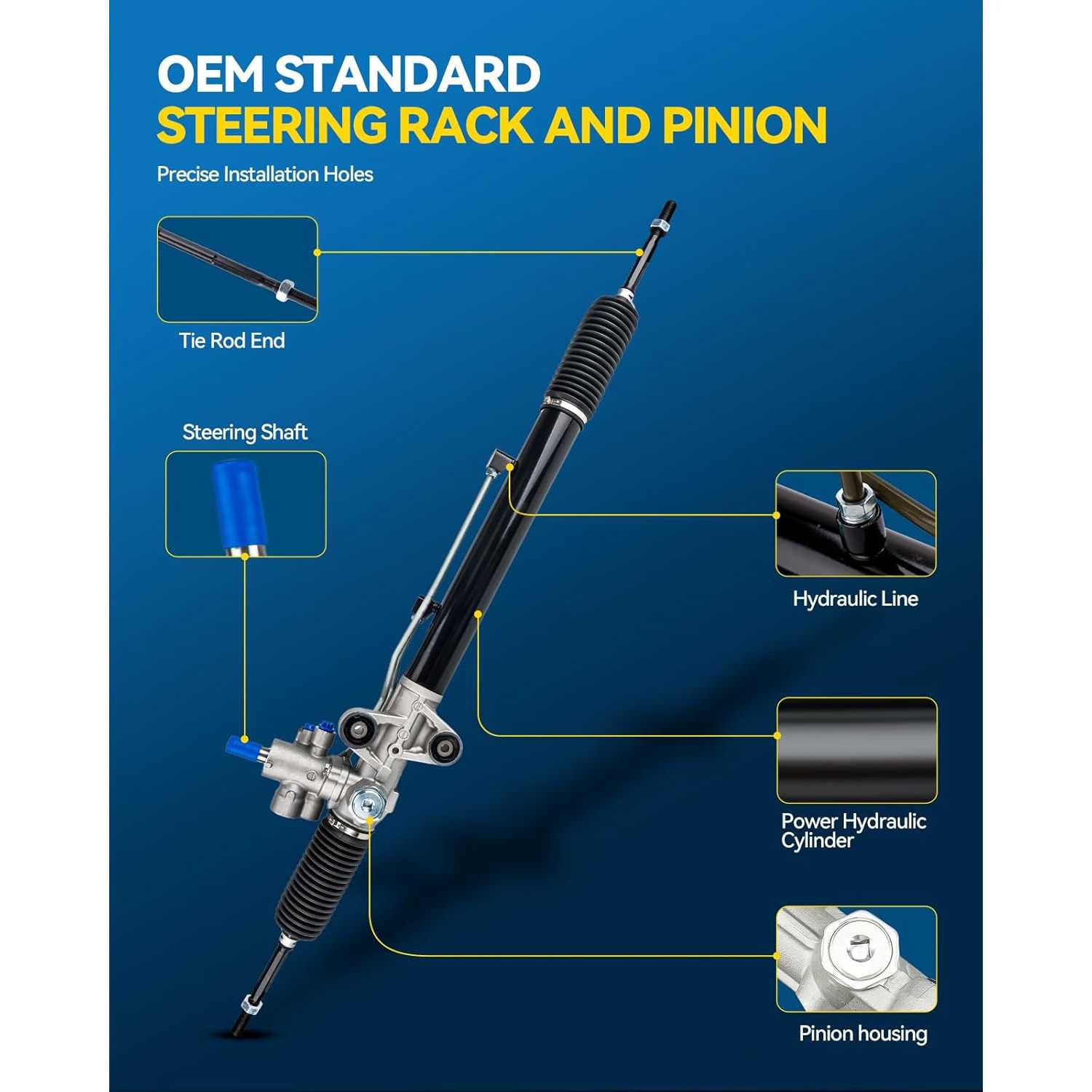 OEM STANDARD
STEERING RACK AND PINION

Precise Installation Holes

Tie Rod End

Steering Shaft

Hydraulic Line

Power Hydraulic Cylinder

Pinion housing