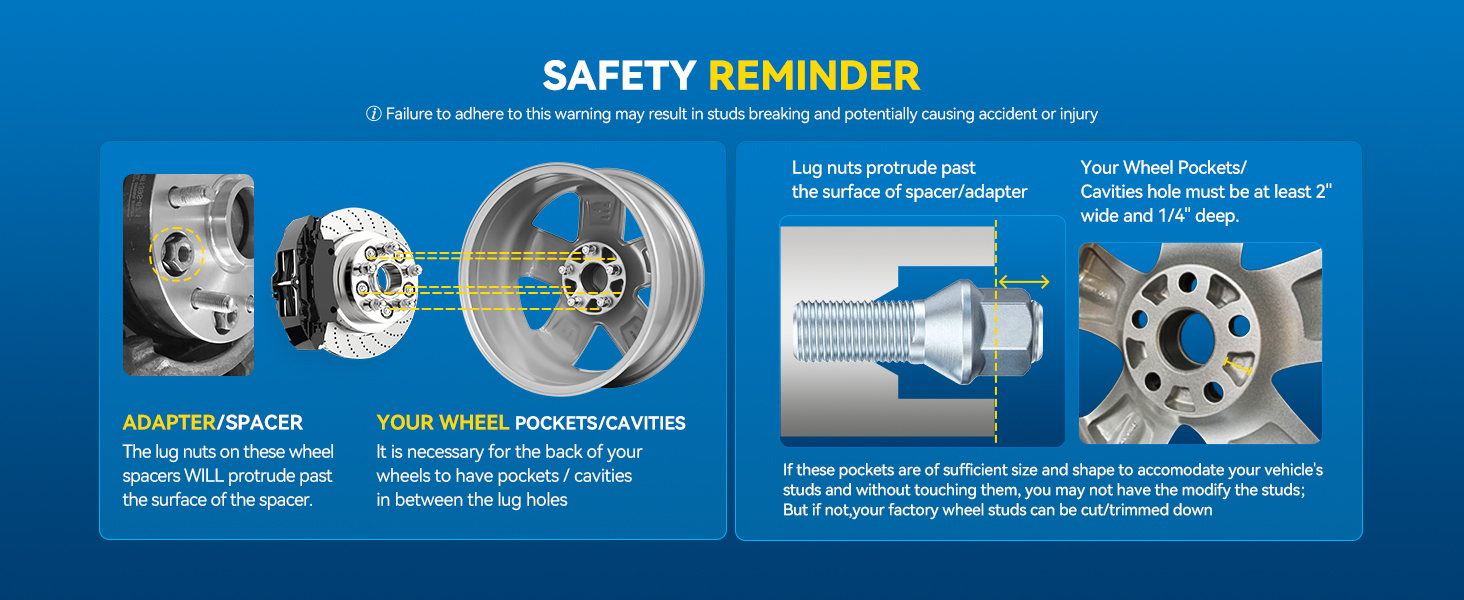 SAFETY REMINDER

ⓘ Failure to adhere to this warning may result in studs breaking and potentially causing accident or injury

ADAPTER/SPACER

The lug nuts on these wheel spacers WILL protrude past the surface of the spacer.

YOUR WHEEL POCKETS/CAVITIES

It is necessary for the back of your wheels to have pockets / cavities in between the lug holes

Lug nuts protrude past the surface of spacer/adapter

Your Wheel Pockets/ Cavities hole must be at least 2" wide and 1/4" deep.

If these pockets are of sufficient size and shape to accomodate your vehicle's studs and without touching them, you may not have the modify the studs; But if not,your factory wheel studs can be cut/trimmed down