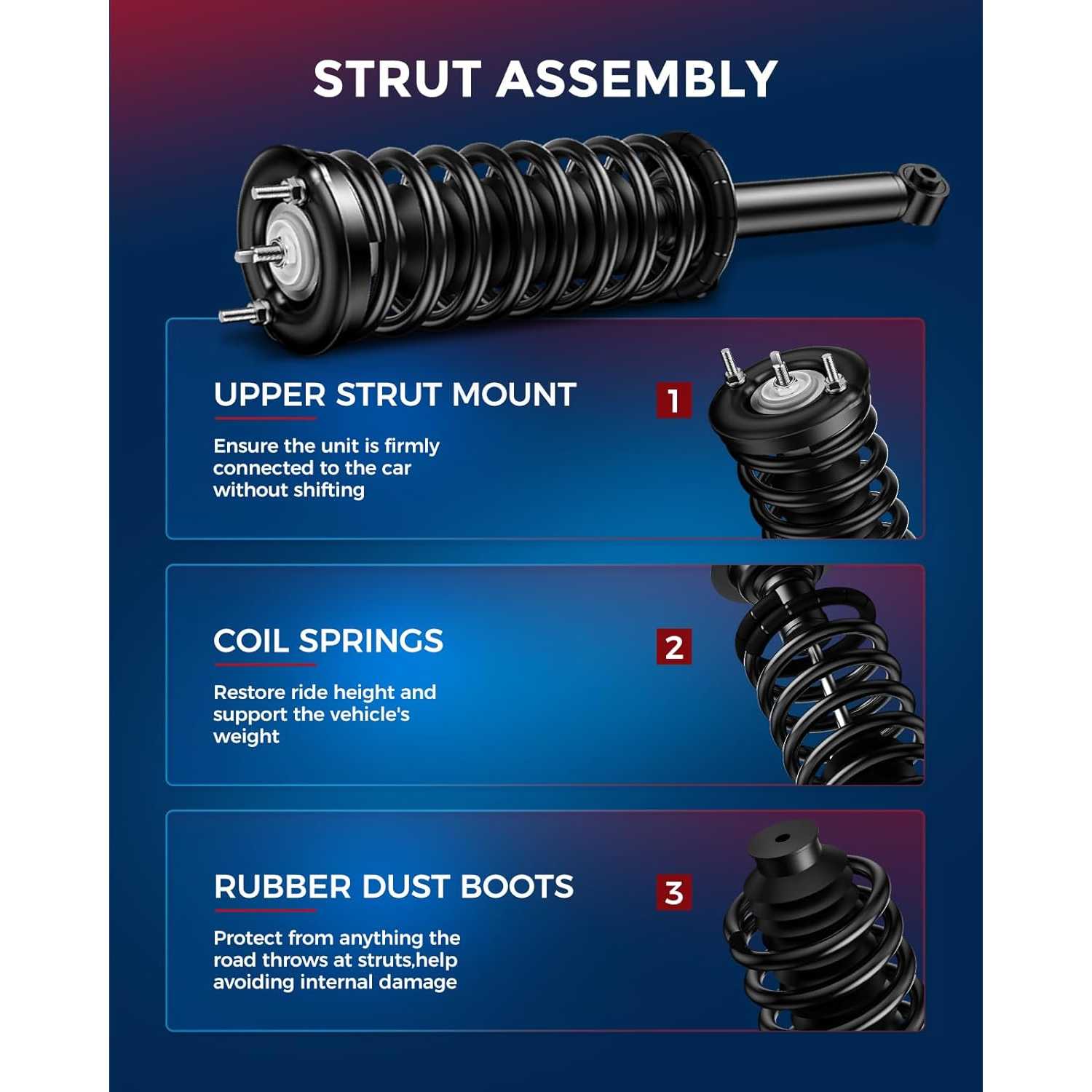 STRUT ASSEMBLY

UPPER STRUT MOUNT

1

Ensure the unit is firmly connected to the car without shifting

COIL SPRINGS

2

Restore ride height and support the vehicle's weight

RUBBER DUST BOOTS

3

Protect from anything the road throws at struts,help avoiding internal damage