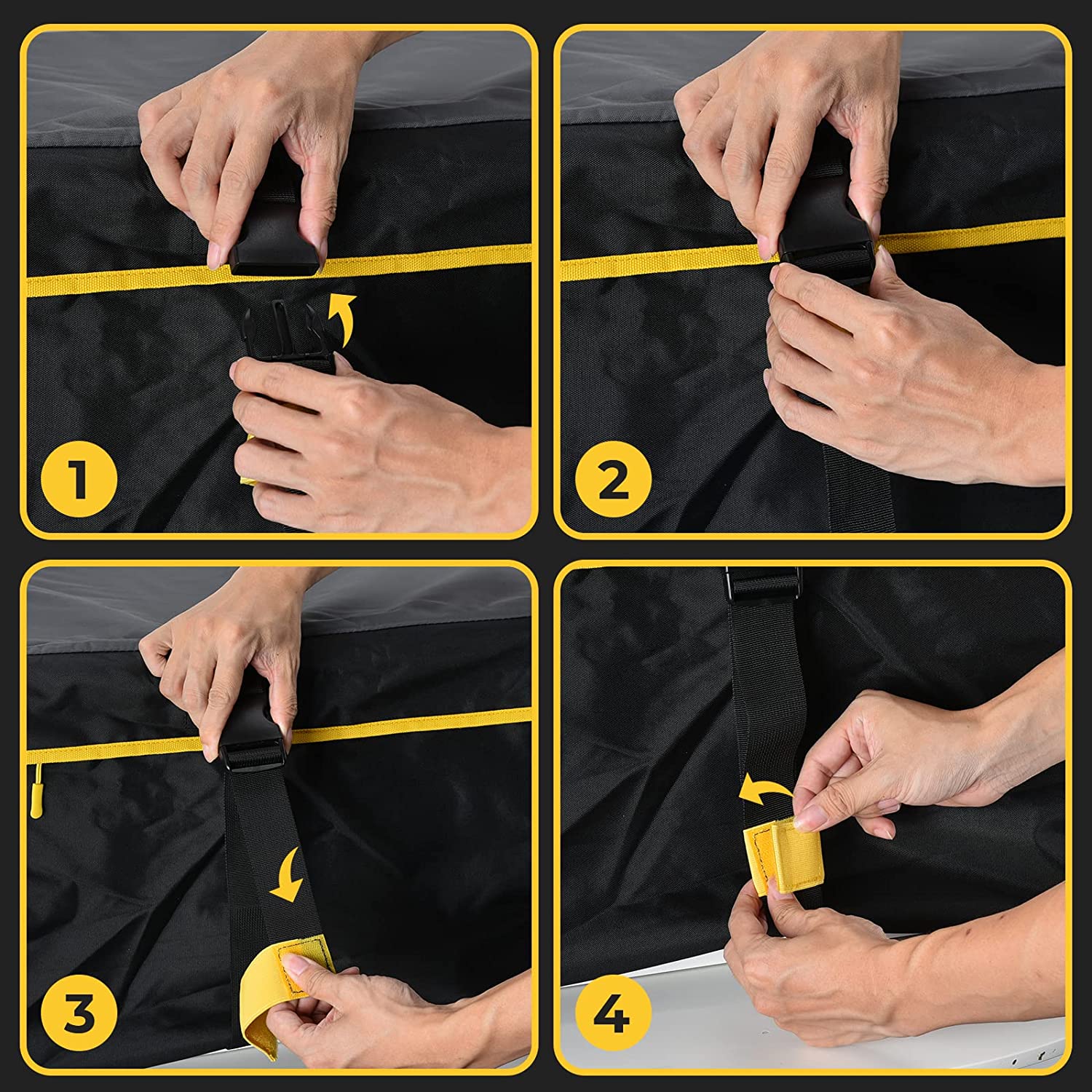 1

2

3

4