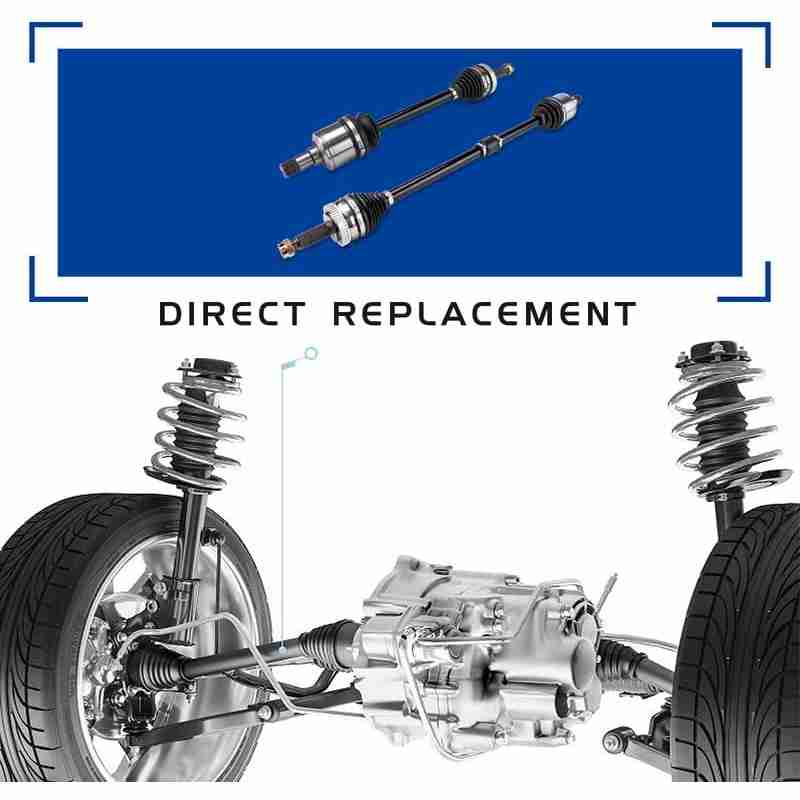 DIRECT REPLACEMENT