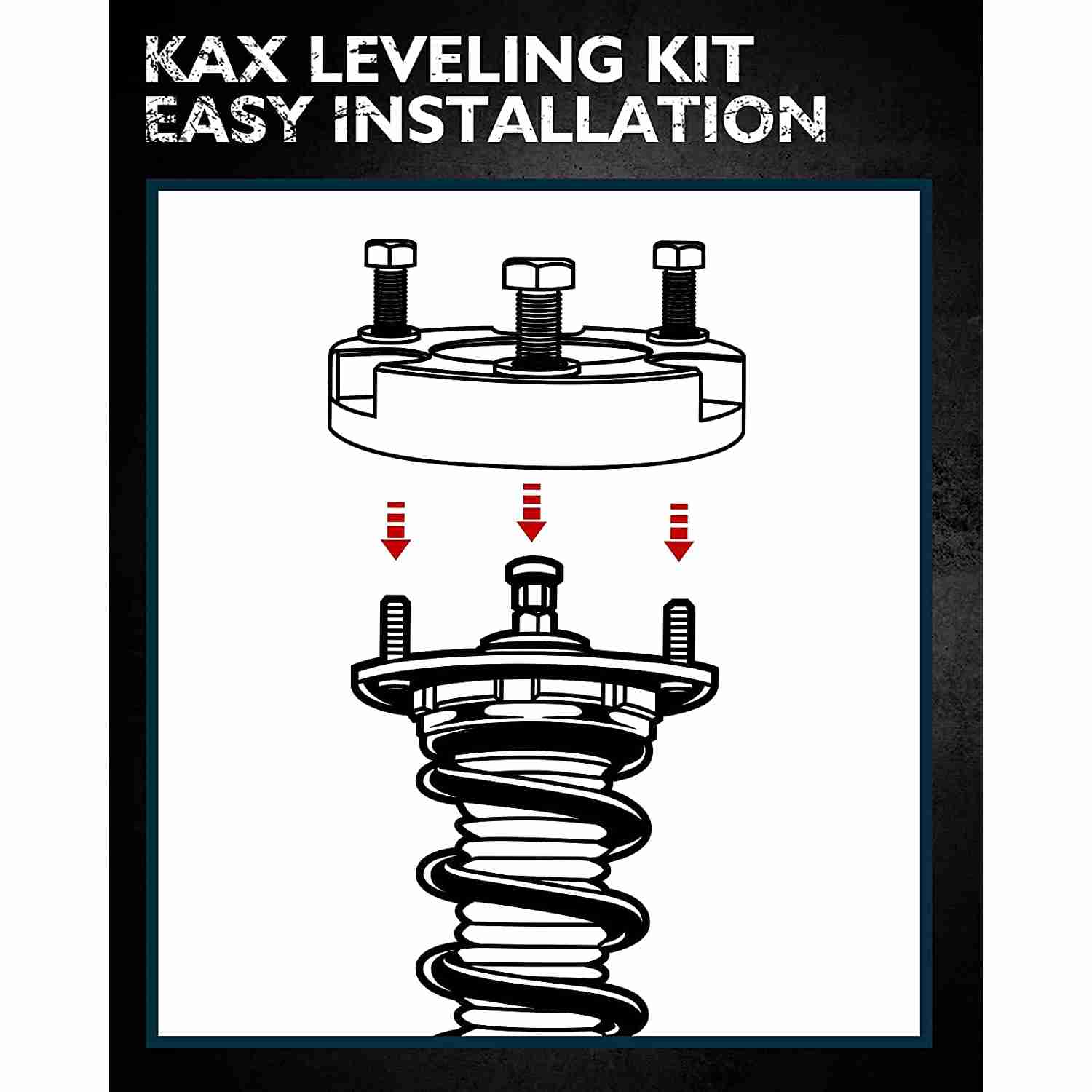 KAX LEVELING KIT
EASY INSTALLATION