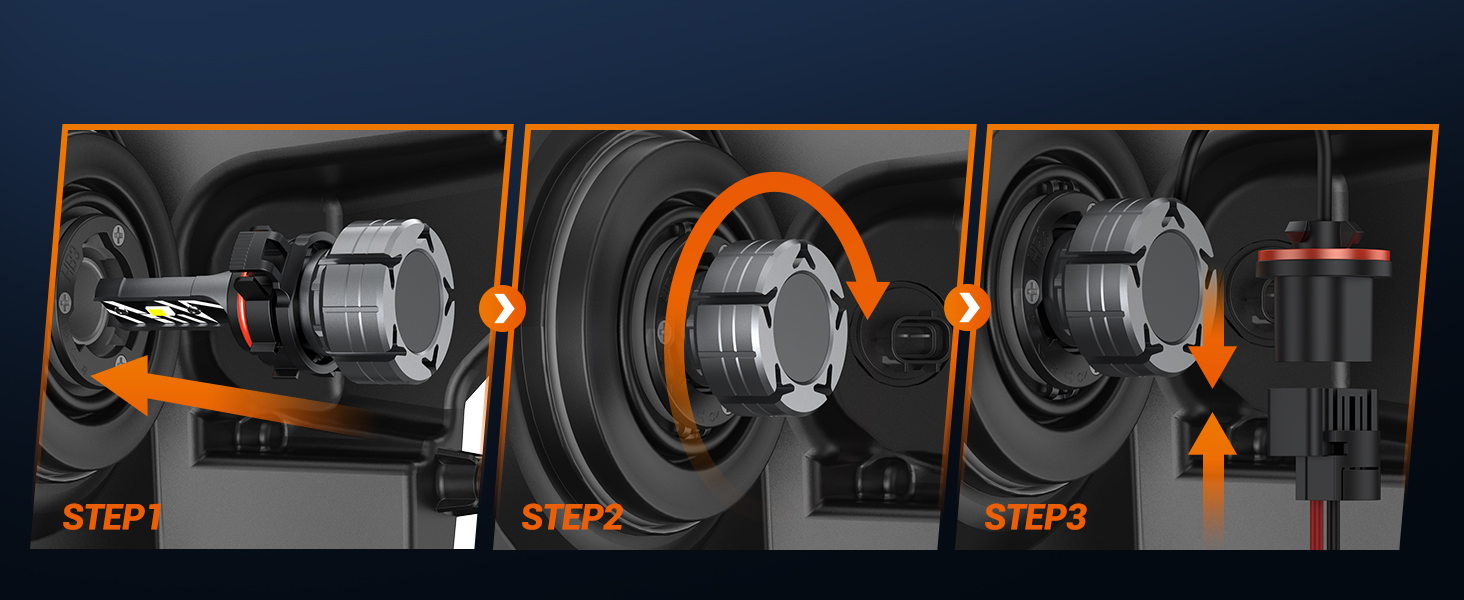 STEP1

STEP2

STEP3