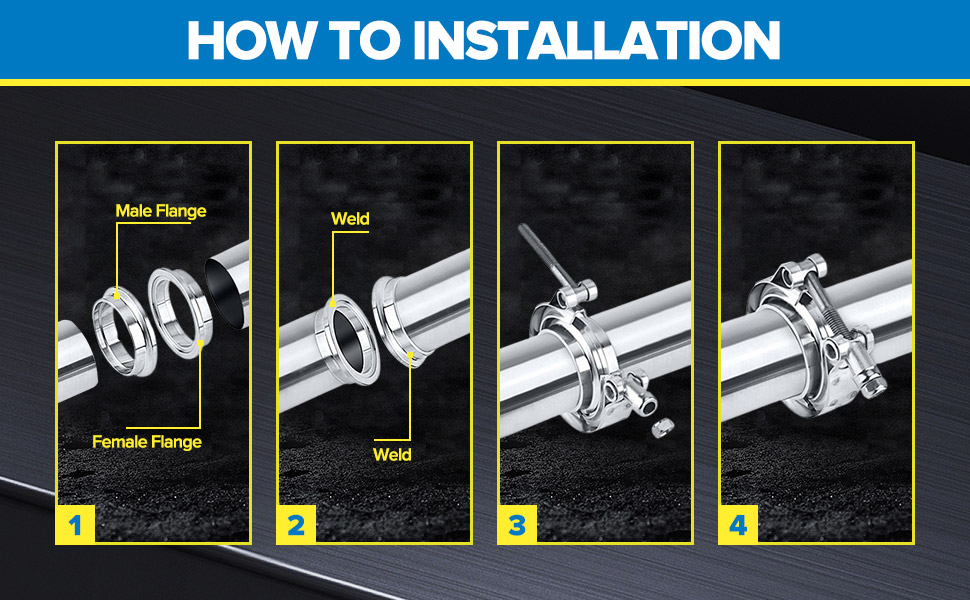 HOW TO INSTALLATION

Male Flange

Female Flange

1

Weld

Weld

2

3

4