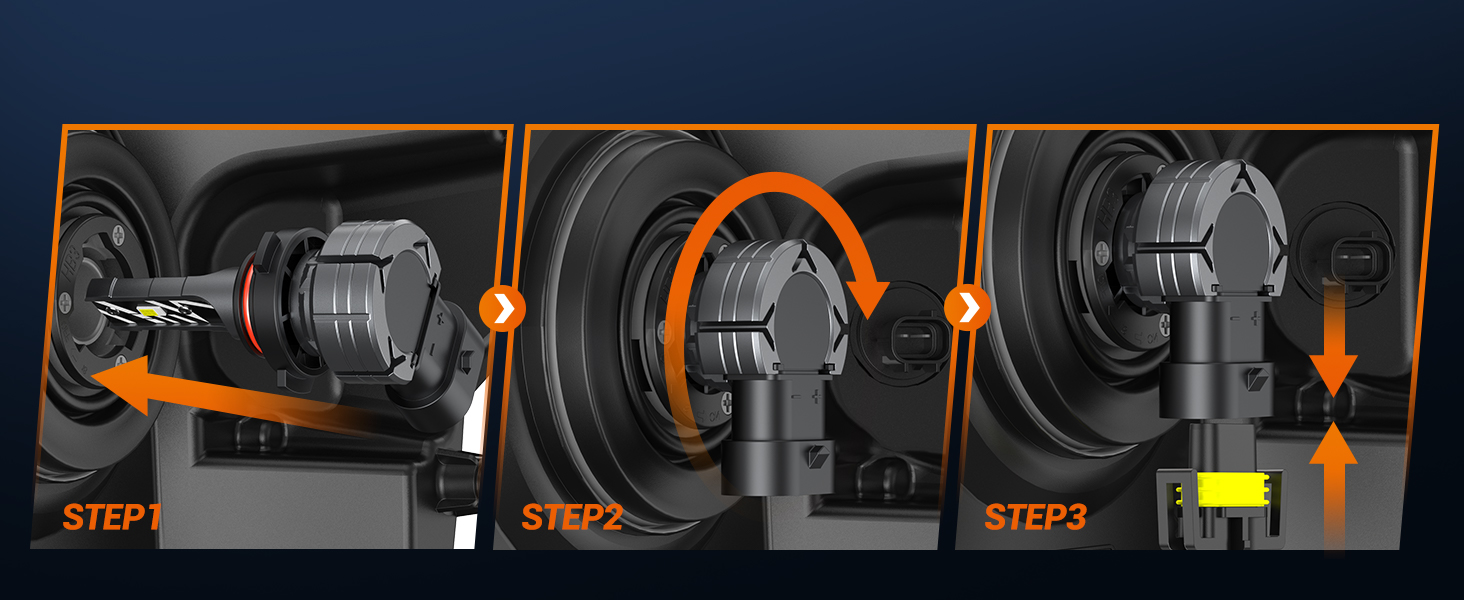 STEP1

STEP2

STEP3