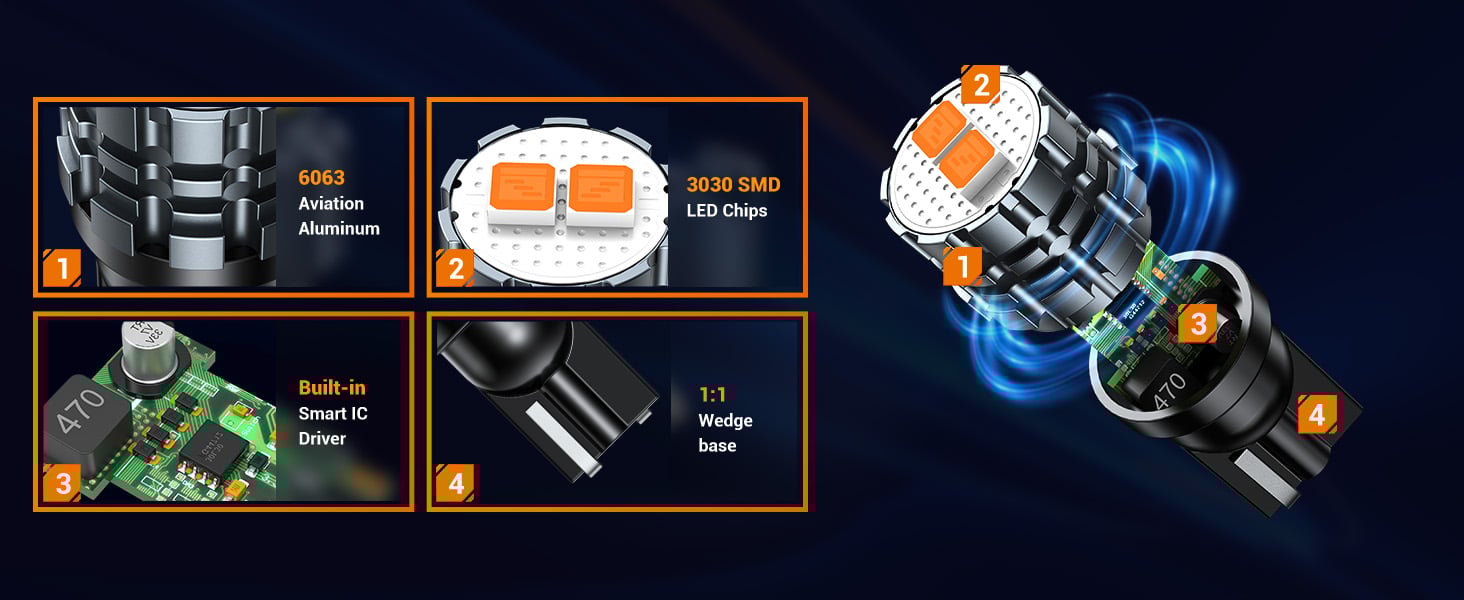 1
6063
Aviation
Aluminum

2
3030 SMD
LED Chips

470
3
Built-in
Smart IC
Driver

4
1:1
Wedge
base

2
1
3
470
4