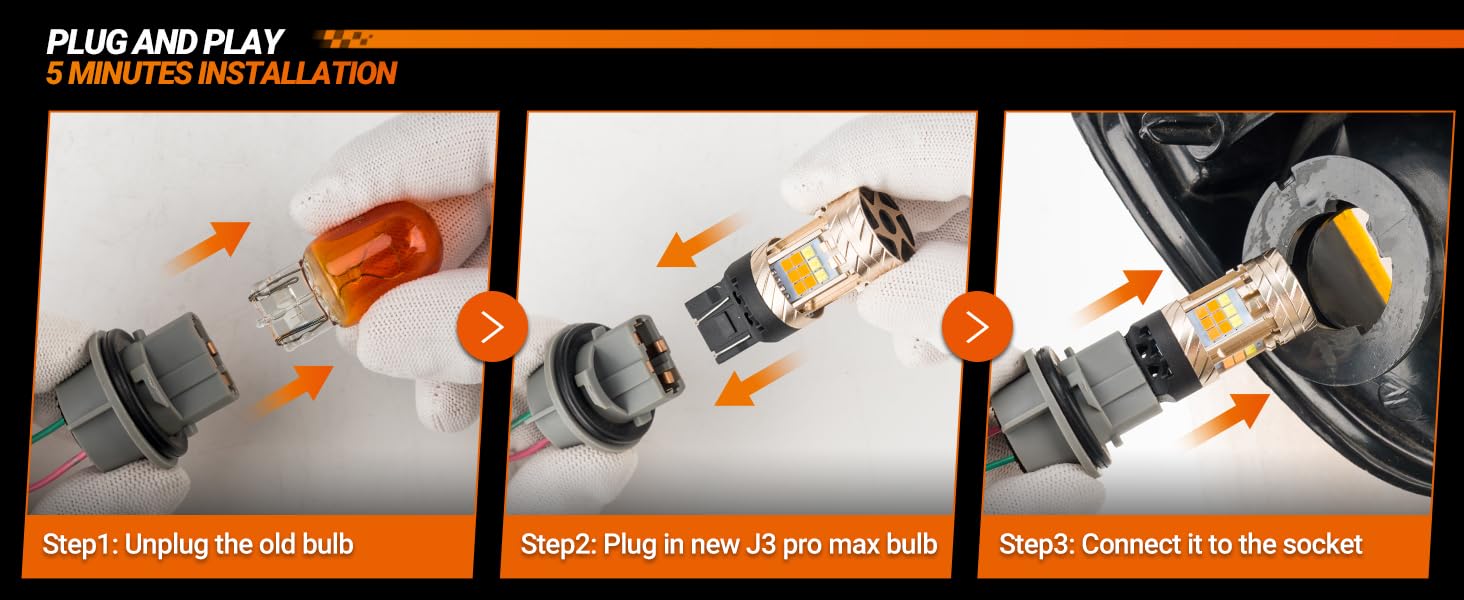 PLUG AND PLAY
5 MINUTES INSTALLATION

Step1: Unplug the old bulb

Step2: Plug in new J3 pro max bulb

Step3: Connect it to the socket