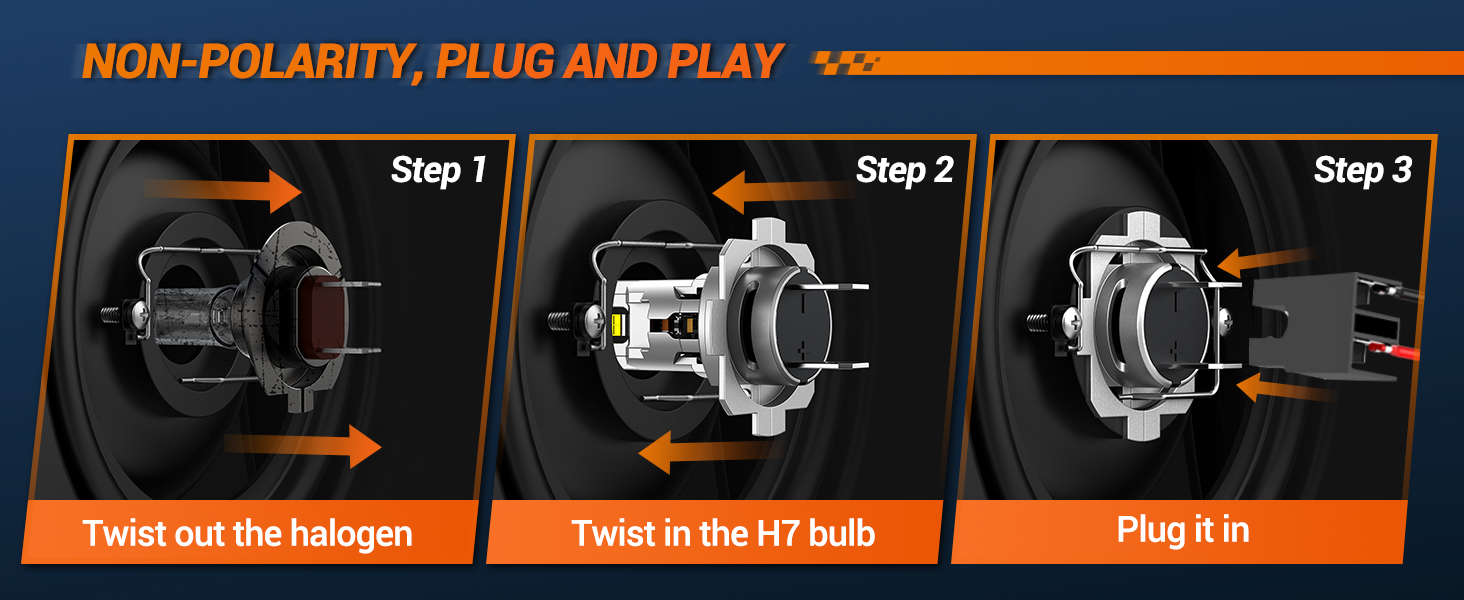 NON-POLARITY, PLUG AND PLAY

Step 1

Twist out the halogen

Step 2

Twist in the H7 bulb

Step 3

Plug it in