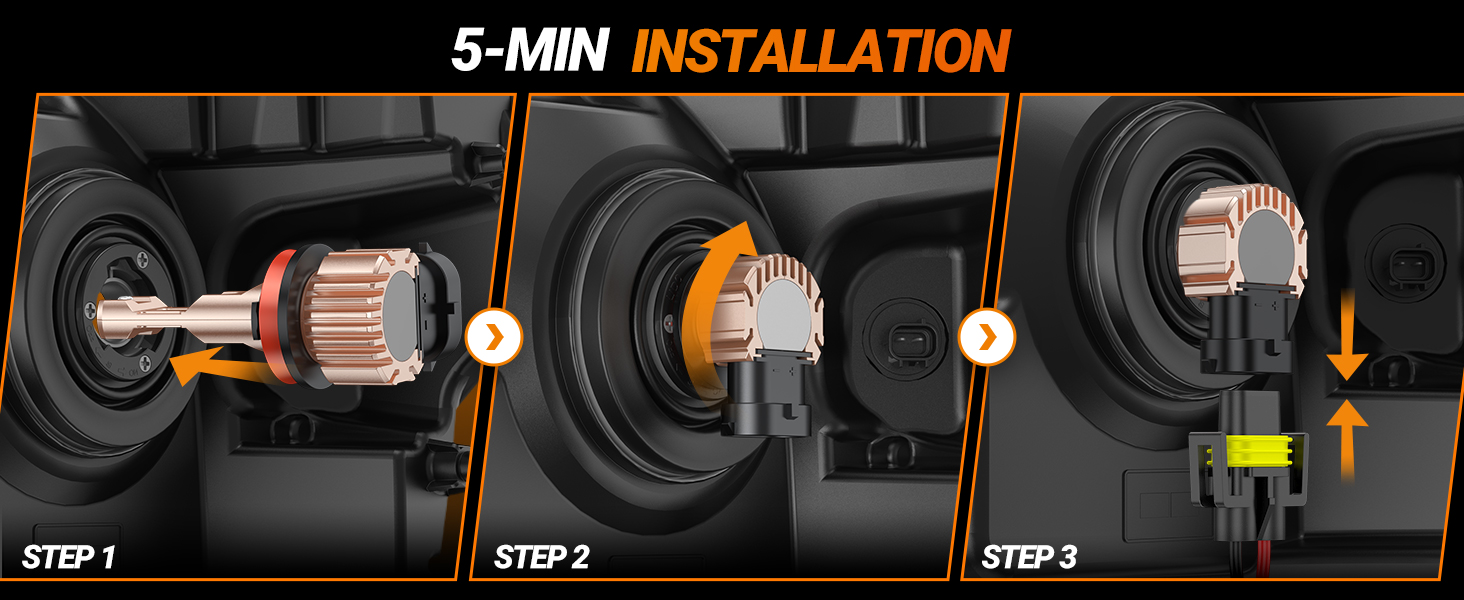 5-MIN INSTALLATION

STEP 1

STEP 2

STEP 3