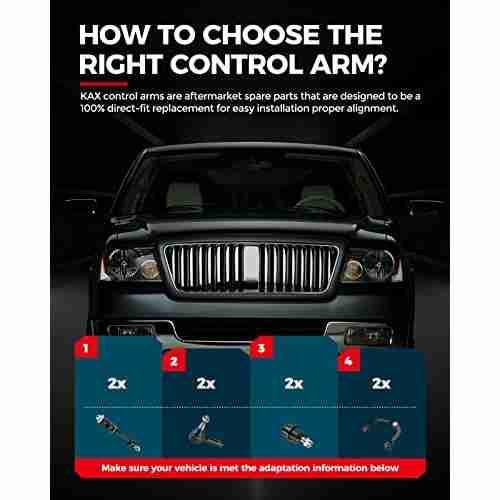 HOW TO CHOOSE THE RIGHT CONTROL ARM?

KAX control arms are aftermarket spare parts that are designed to be a 100% direct-fit replacement for easy installation proper alignment.

1

2x

2

2x

3

2x

4

2x

Make sure your vehicle is met the adaptation information below