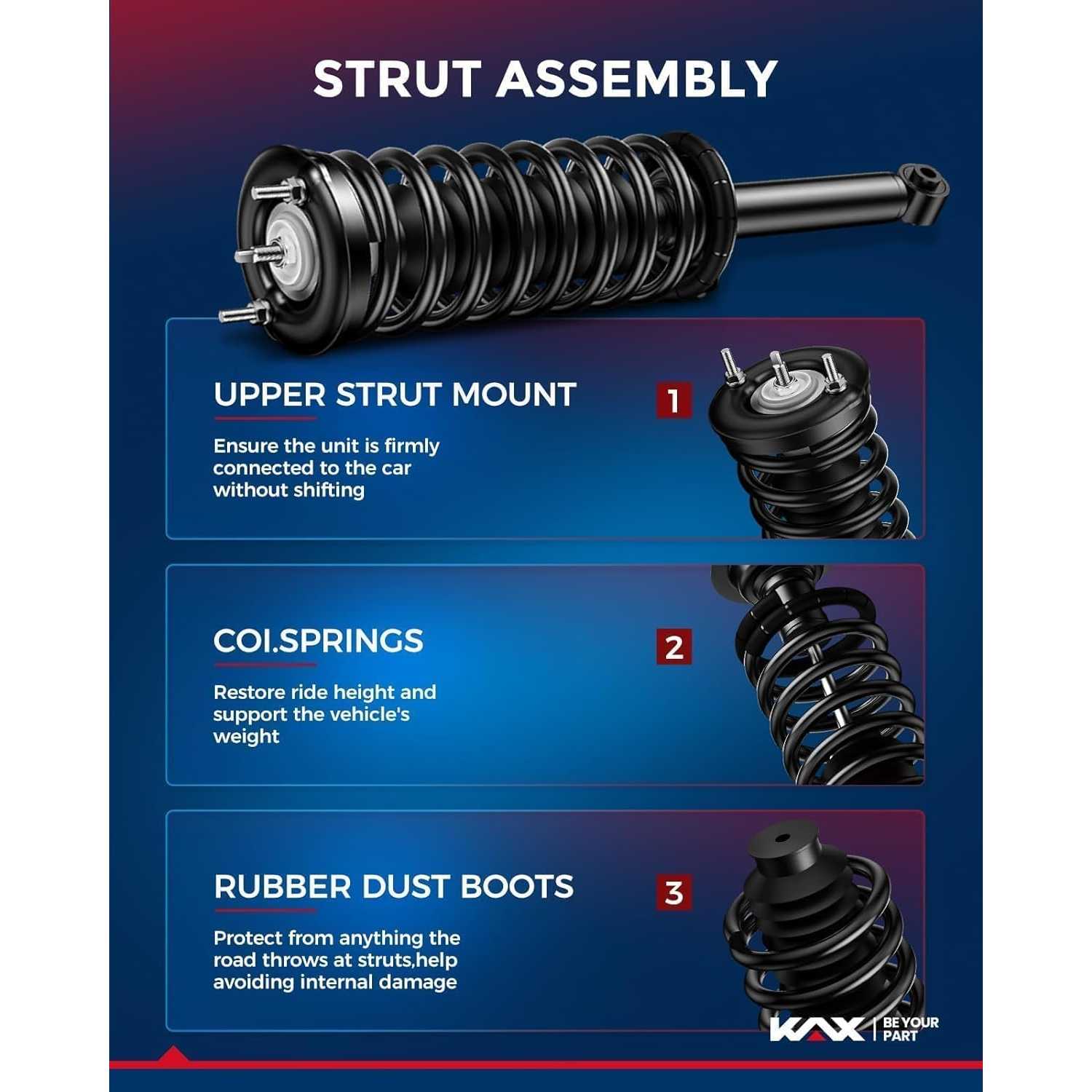 STRUT ASSEMBLY

UPPER STRUT MOUNT

1

Ensure the unit is firmly connected to the car without shifting

COI.SPRINGS

2

Restore ride height and support the vehicle's weight

RUBBER DUST BOOTS

3

Protect from anything the road throws at struts,help avoiding internal damage

KAX | BE YOUR PART