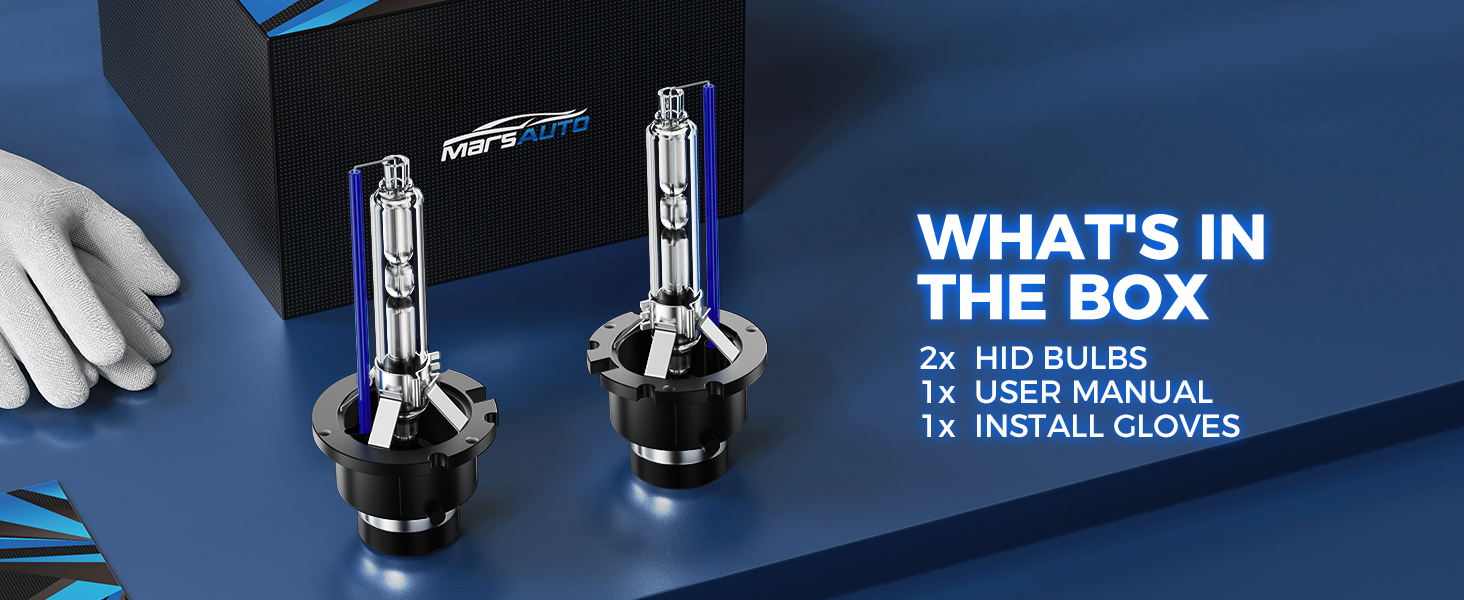 MarsAUTO

WHAT'S IN THE BOX

2x HID BULBS
1x USER MANUAL
1x INSTALL GLOVES