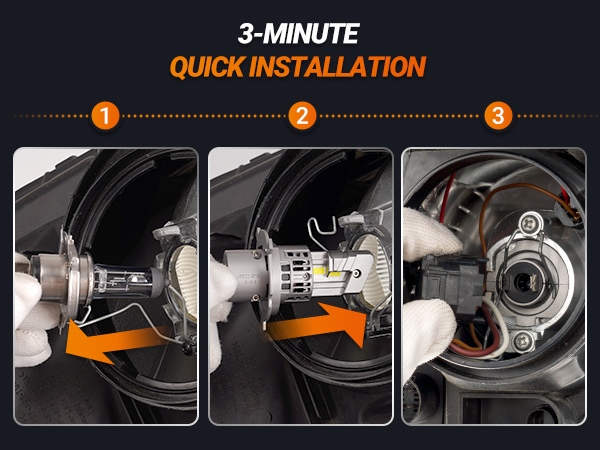 3-MINUTE
QUICK INSTALLATION

1

2

3