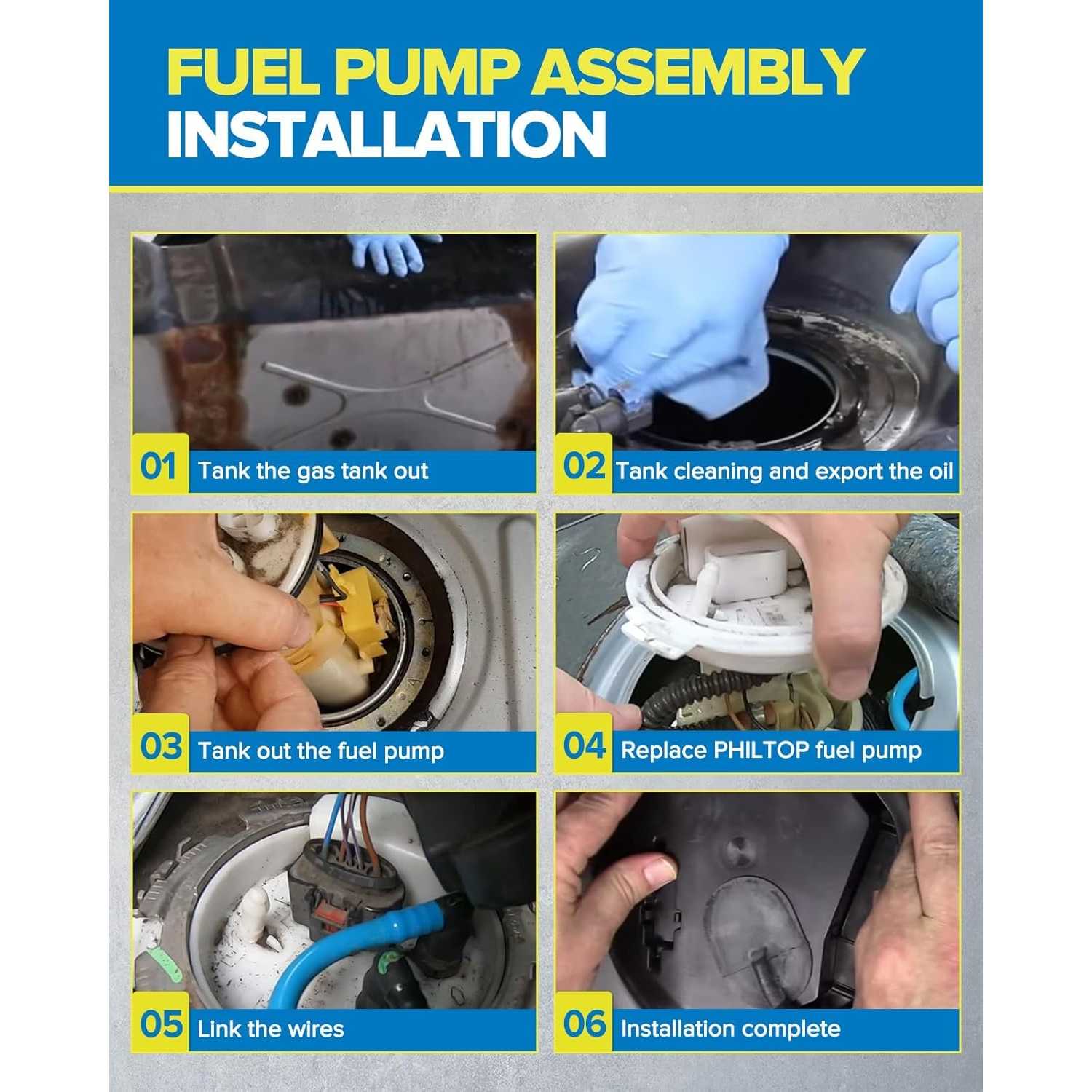 FUEL PUMP ASSEMBLY INSTALLATION

01 Tank the gas tank out

02 Tank cleaning and export the oil

03 Tank out the fuel pump

04 Replace PHILTOP fuel pump

05 Link the wires

06 Installation complete