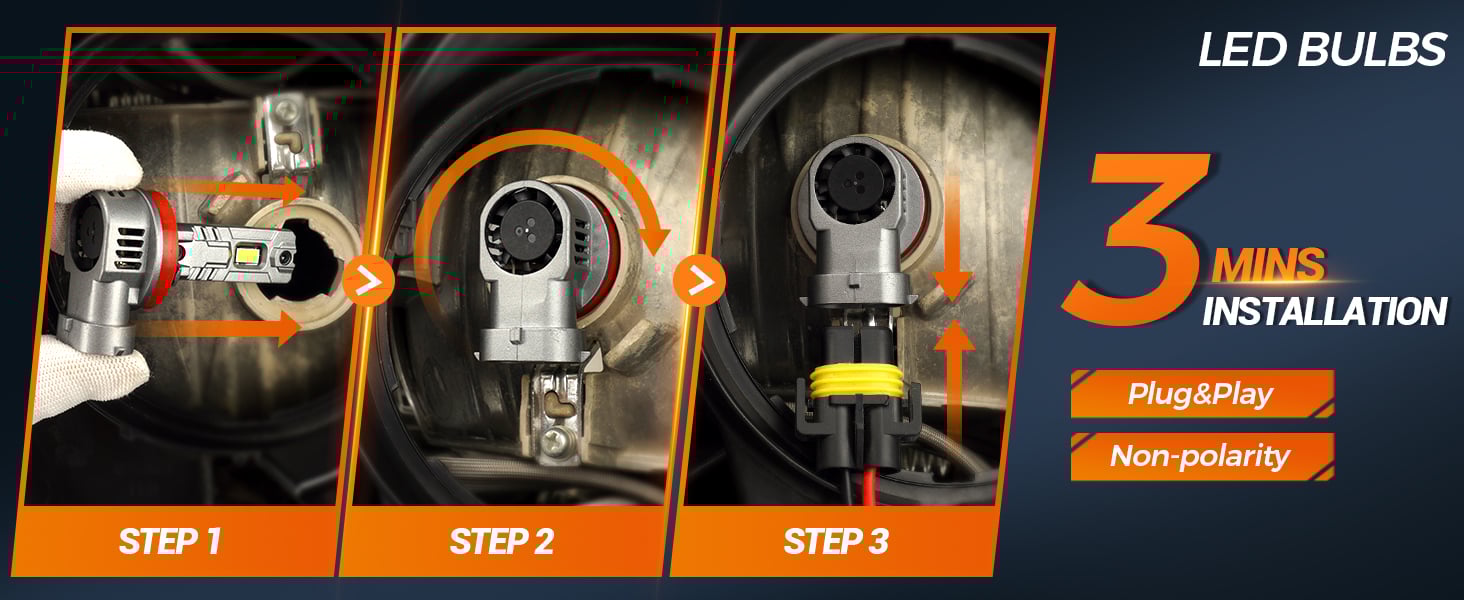 STEP 1

STEP 2

STEP 3

LED BULBS

3 MINS INSTALLATION

Plug&Play

Non-polarity