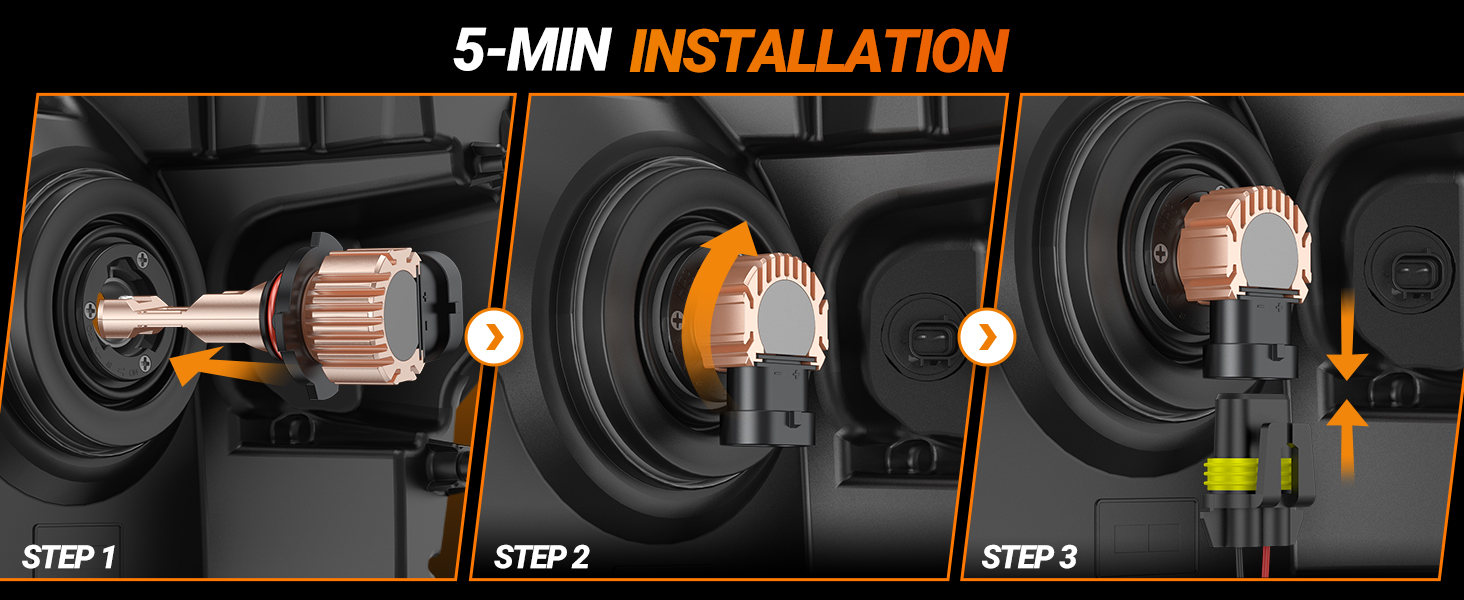 5-MIN INSTALLATION

STEP 1

STEP 2

STEP 3