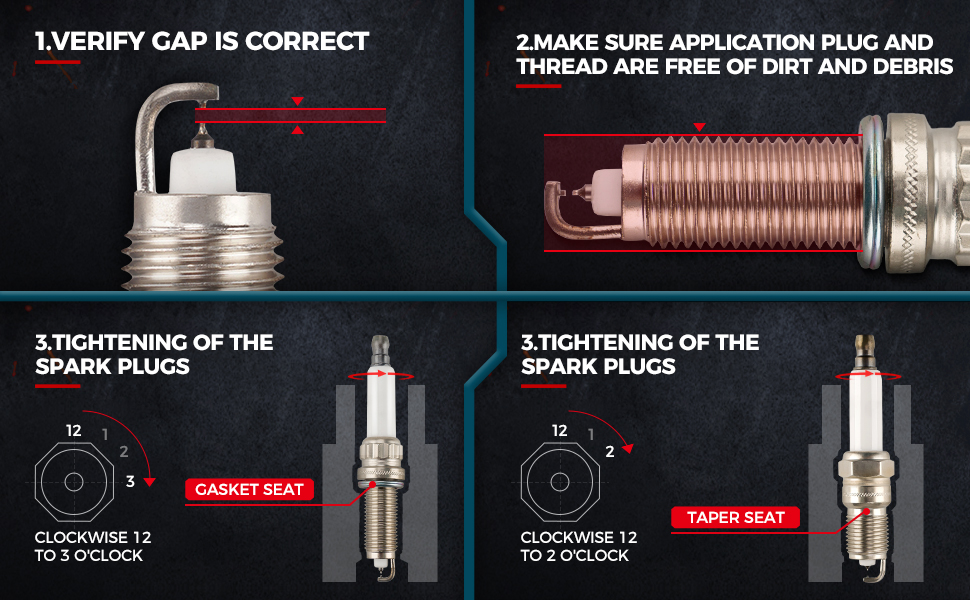 1.VERIFY GAP IS CORRECT

2.MAKE SURE APPLICATION PLUG AND THREAD ARE FREE OF DIRT AND DEBRIS

3.TIGHTENING OF THE SPARK PLUGS

12
1
2
3

CLOCKWISE 12 TO 3 O'CLOCK

GASKET SEAT

3.TIGHTENING OF THE SPARK PLUGS

12
1
2

CLOCKWISE 12 TO 2 O'CLOCK

TAPER SEAT