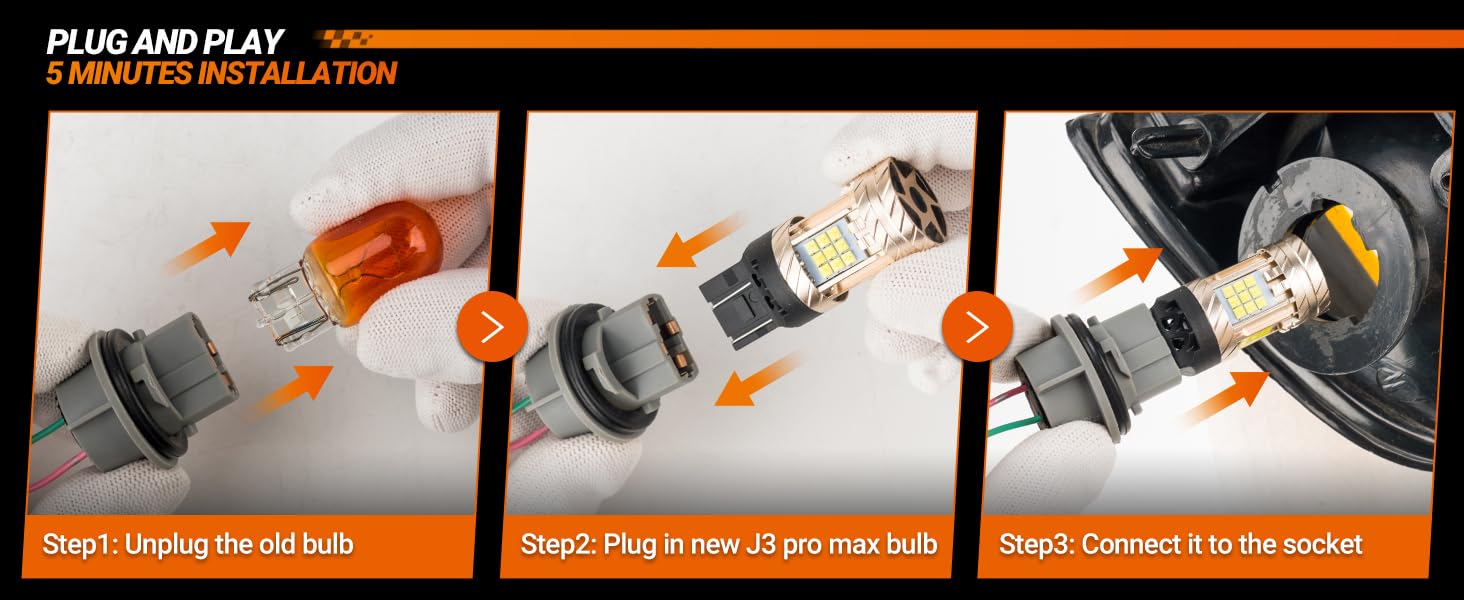 PLUG AND PLAY
5 MINUTES INSTALLATION

Step1: Unplug the old bulb

Step2: Plug in new J3 pro max bulb

Step3: Connect it to the socket