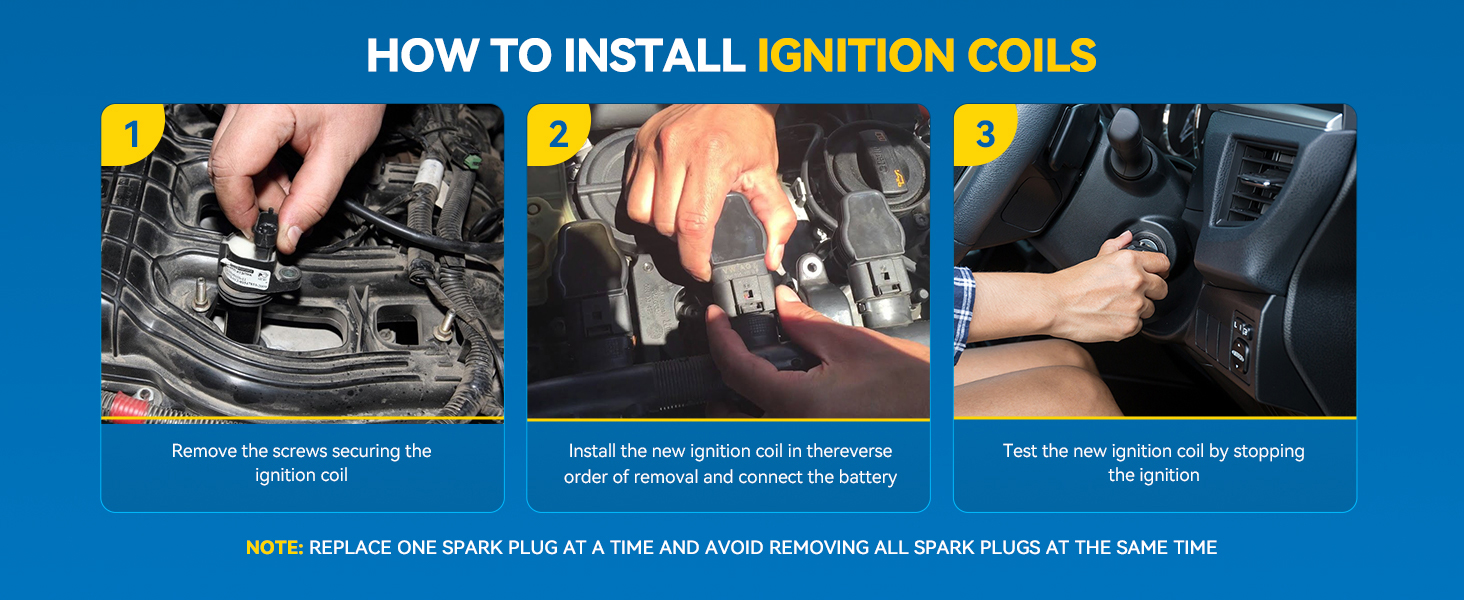 HOW TO INSTALL IGNITION COILS

1

Remove the screws securing the ignition coil

2

Install the new ignition coil in thereverse order of removal and connect the battery

3

Test the new ignition coil by stopping the ignition

NOTE: REPLACE ONE SPARK PLUG AT A TIME AND AVOID REMOVING ALL SPARK PLUGS AT THE SAME TIME