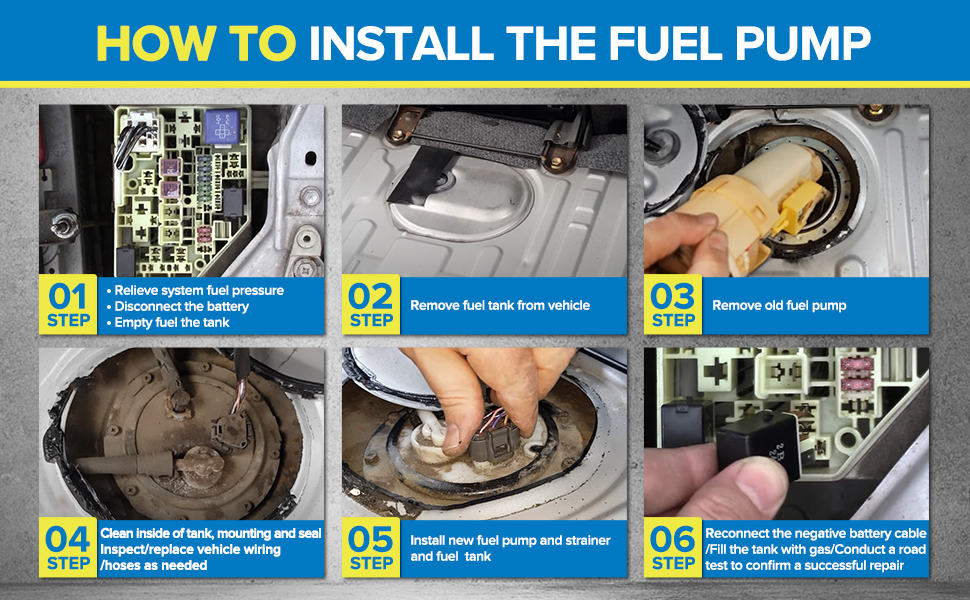 HOW TO INSTALL THE FUEL PUMP

01 STEP
• Relieve system fuel pressure
• Disconnect the battery
• Empty fuel the tank

02 STEP
Remove fuel tank from vehicle

03 STEP
Remove old fuel pump

04 STEP
Clean inside of tank, mounting and seal Inspect/replace vehicle wiring /hoses as needed

05 STEP
Install new fuel pump and strainer and fuel tank

06 STEP
Reconnect the negative battery cable /Fill the tank with gas/Conduct a road test to confirm a successful repair