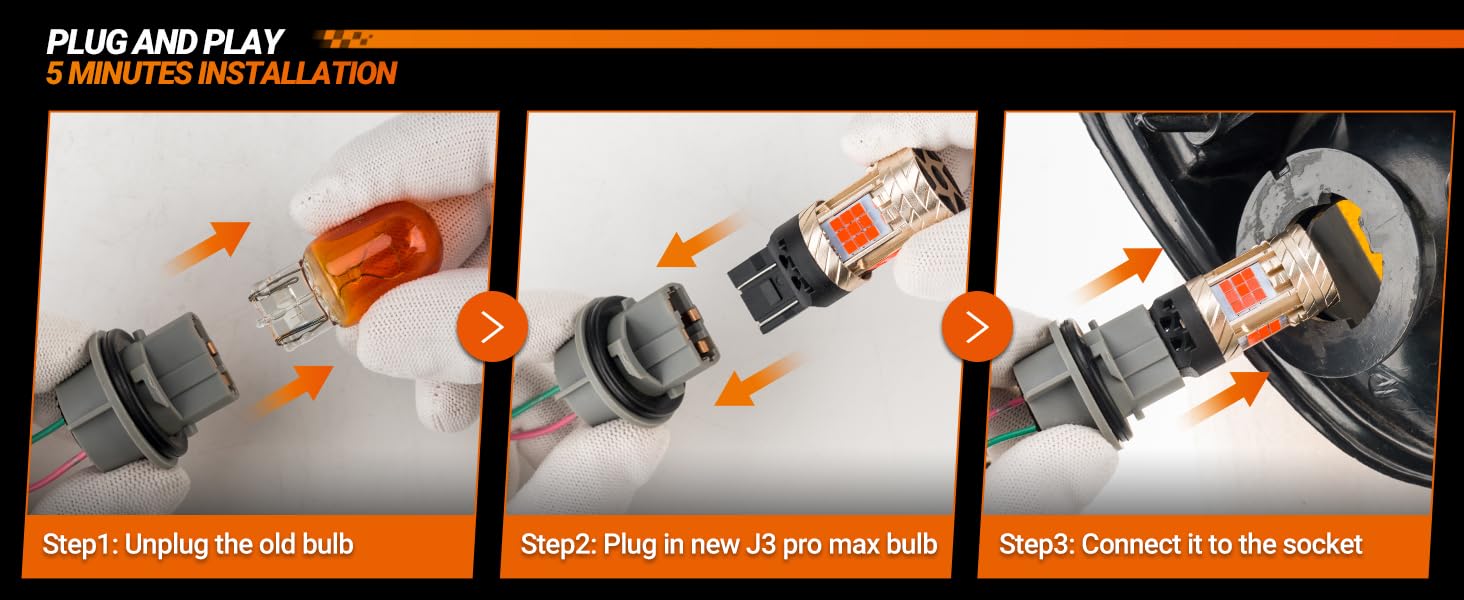 PLUG AND PLAY
5 MINUTES INSTALLATION

Step1: Unplug the old bulb

Step2: Plug in new J3 pro max bulb

Step3: Connect it to the socket