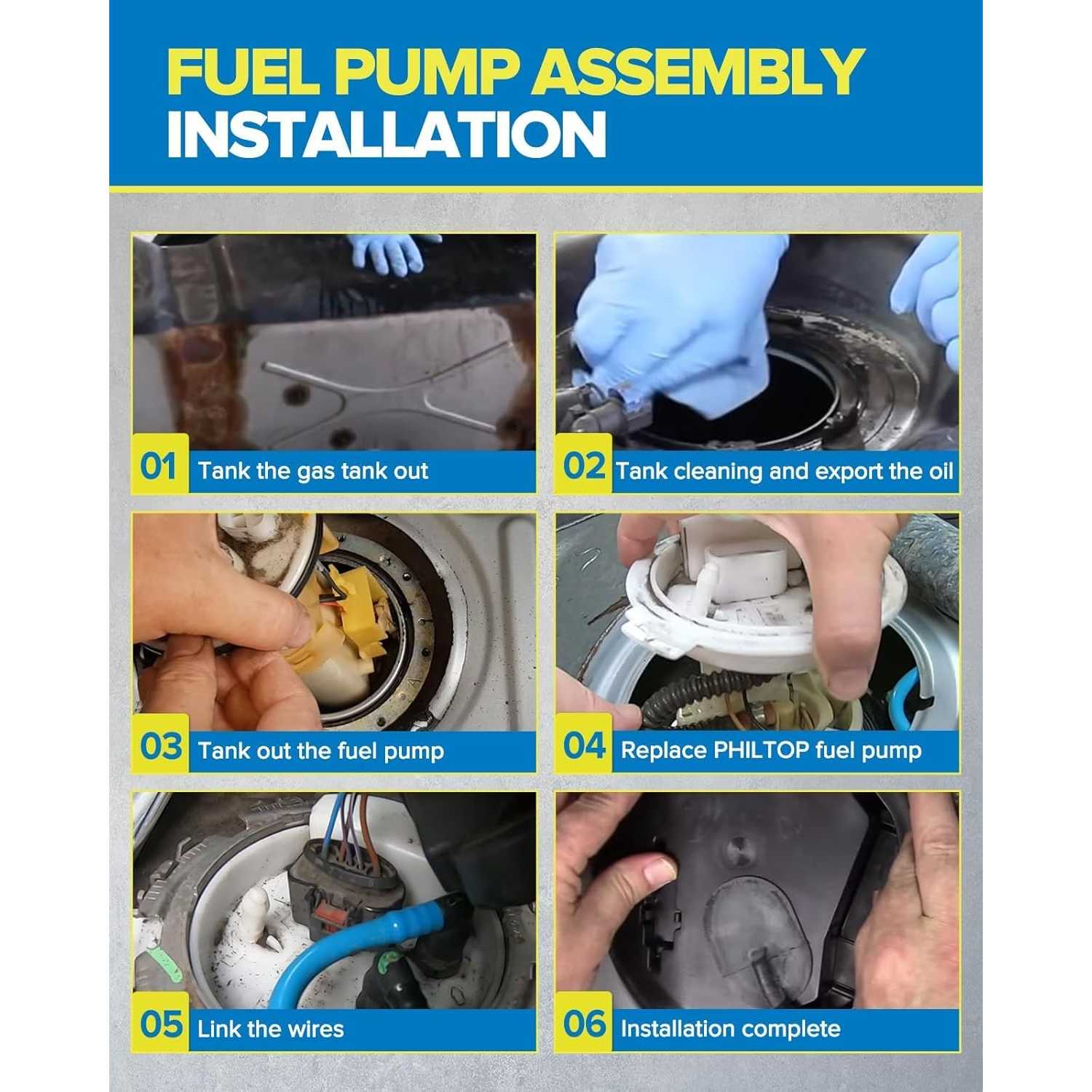 FUEL PUMP ASSEMBLY INSTALLATION

01 Tank the gas tank out

02 Tank cleaning and export the oil

03 Tank out the fuel pump

04 Replace PHILTOP fuel pump

05 Link the wires

06 Installation complete