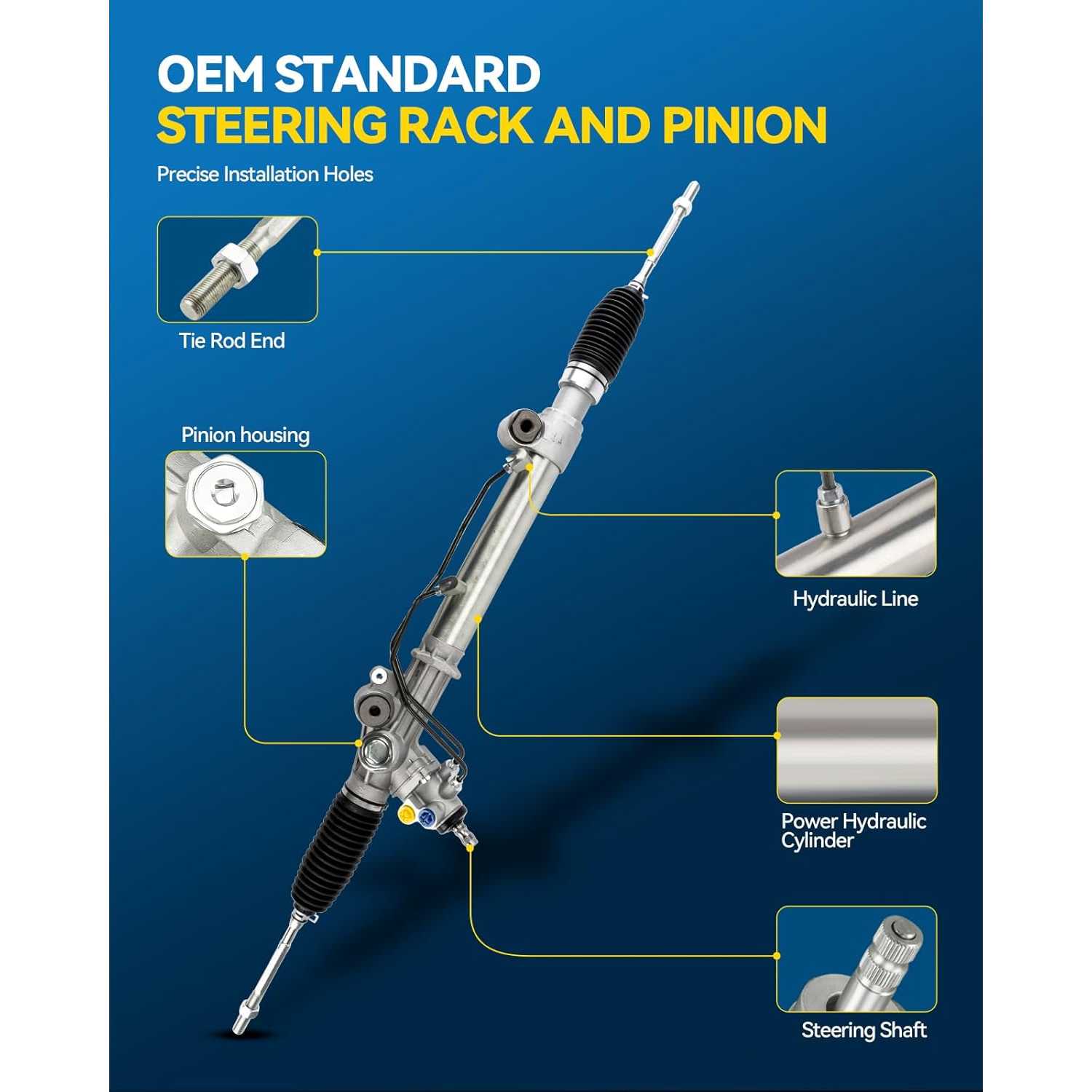 OEM STANDARD
STEERING RACK AND PINION

Precise Installation Holes

Tie Rod End

Pinion housing

Hydraulic Line

Power Hydraulic Cylinder

Steering Shaft