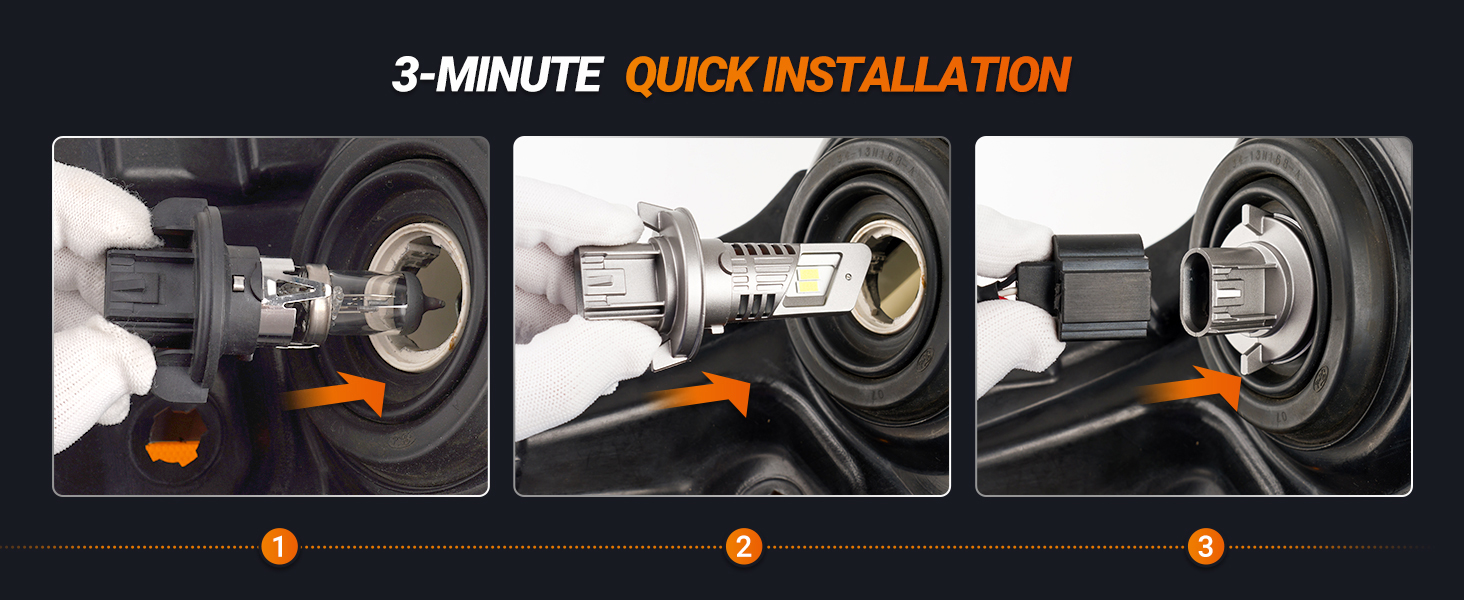 3-MINUTE QUICK INSTALLATION

1

2

3