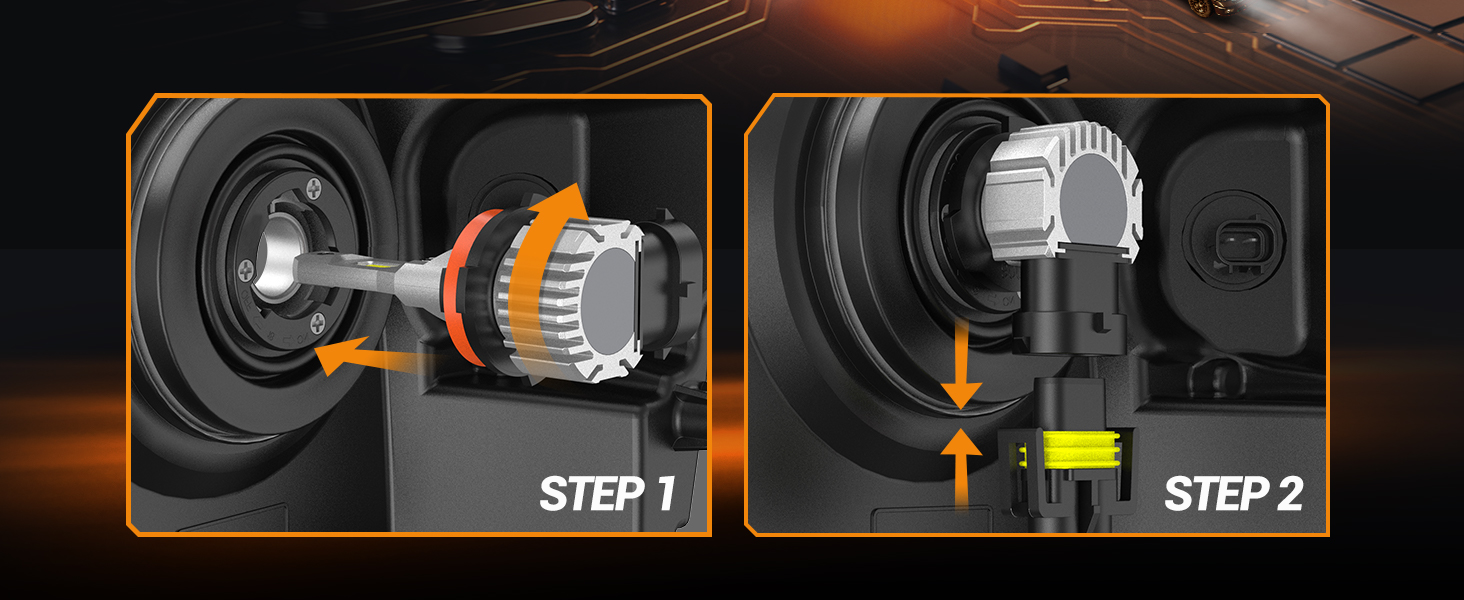 STEP 1

STEP 2